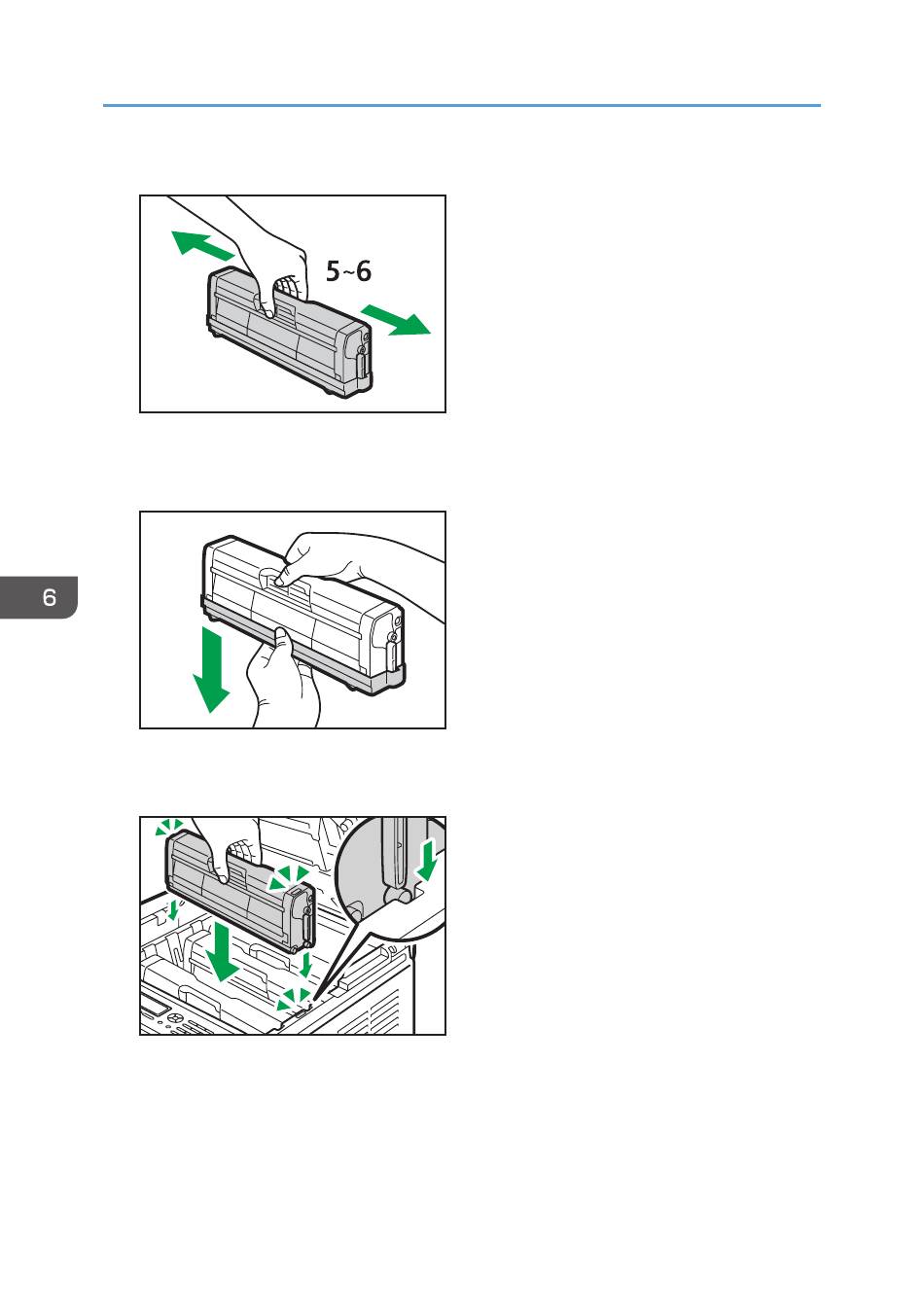 5~6

6