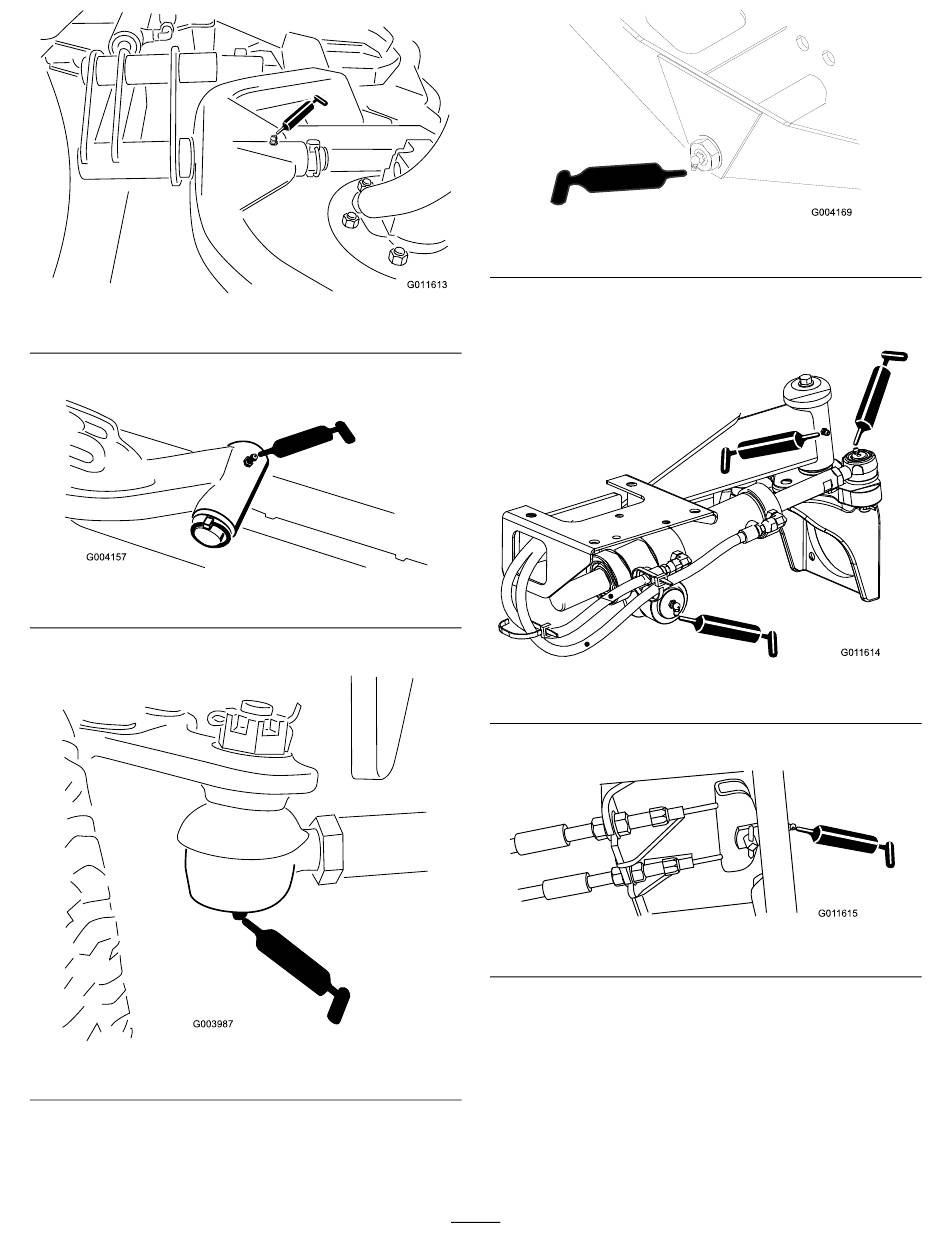 G011613

G004157

G003987

G004169

G011614

G011615