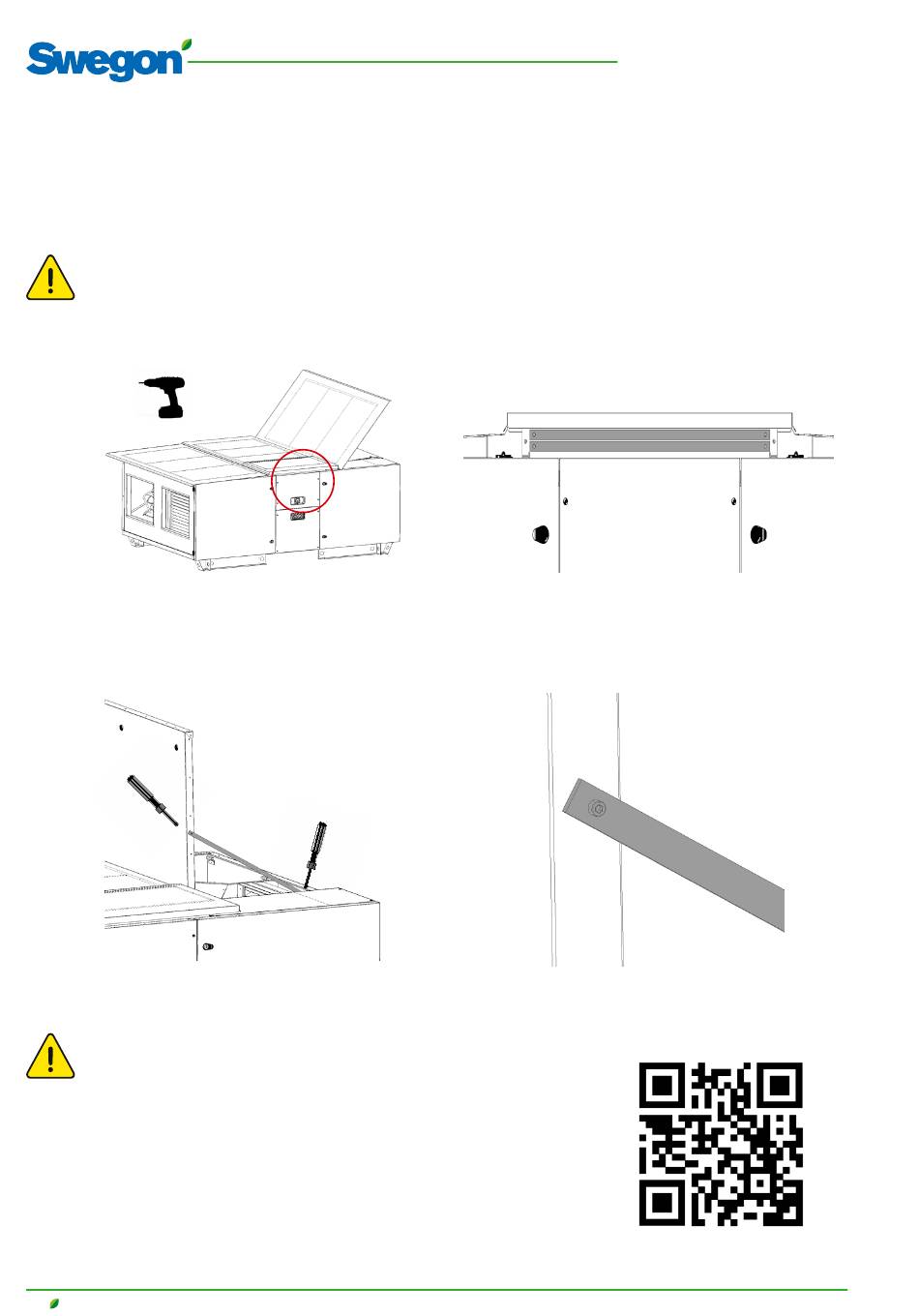 Swegon