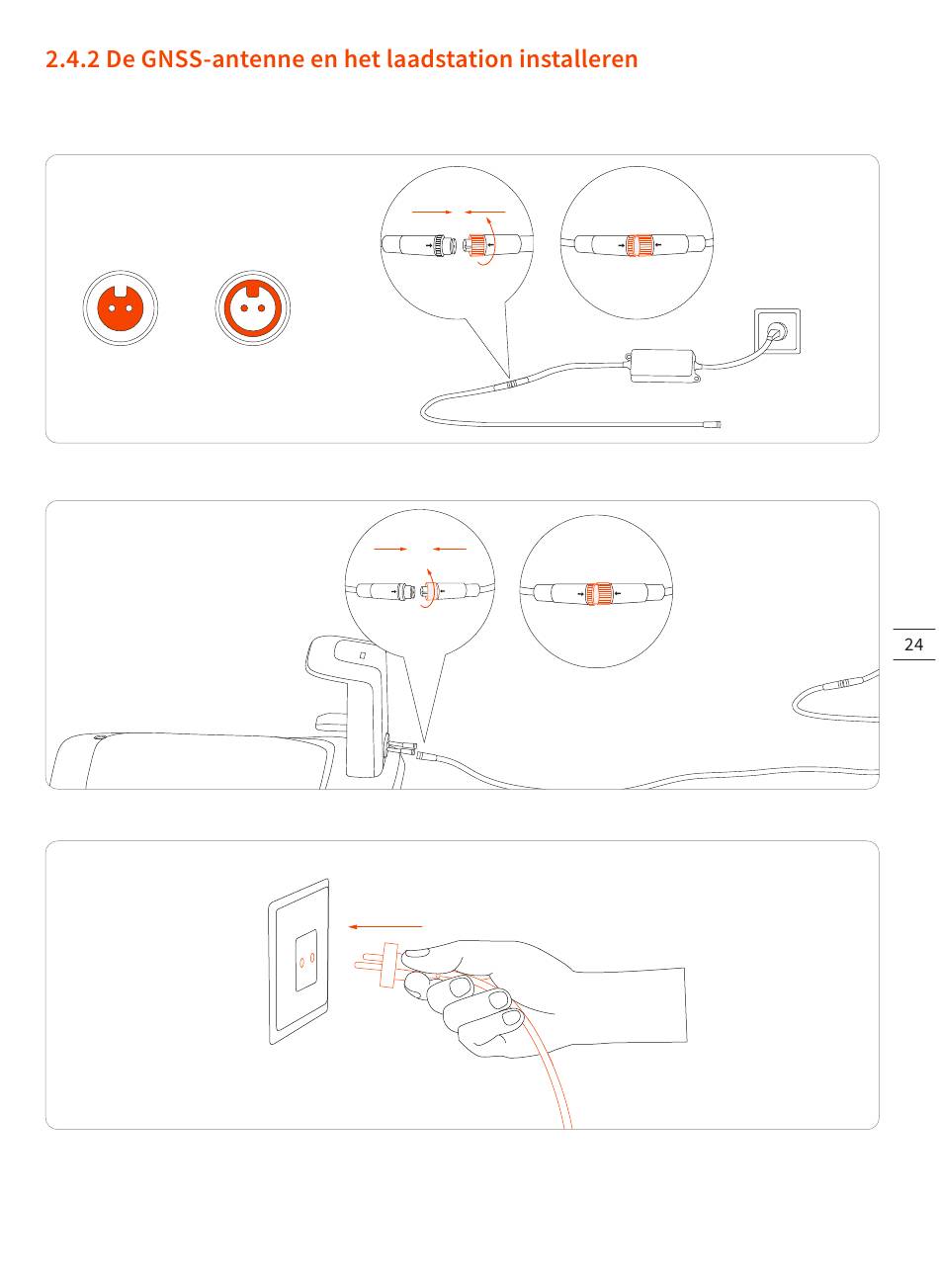 2.4.2 De GNSS-antenne en het laadstation installeren

24