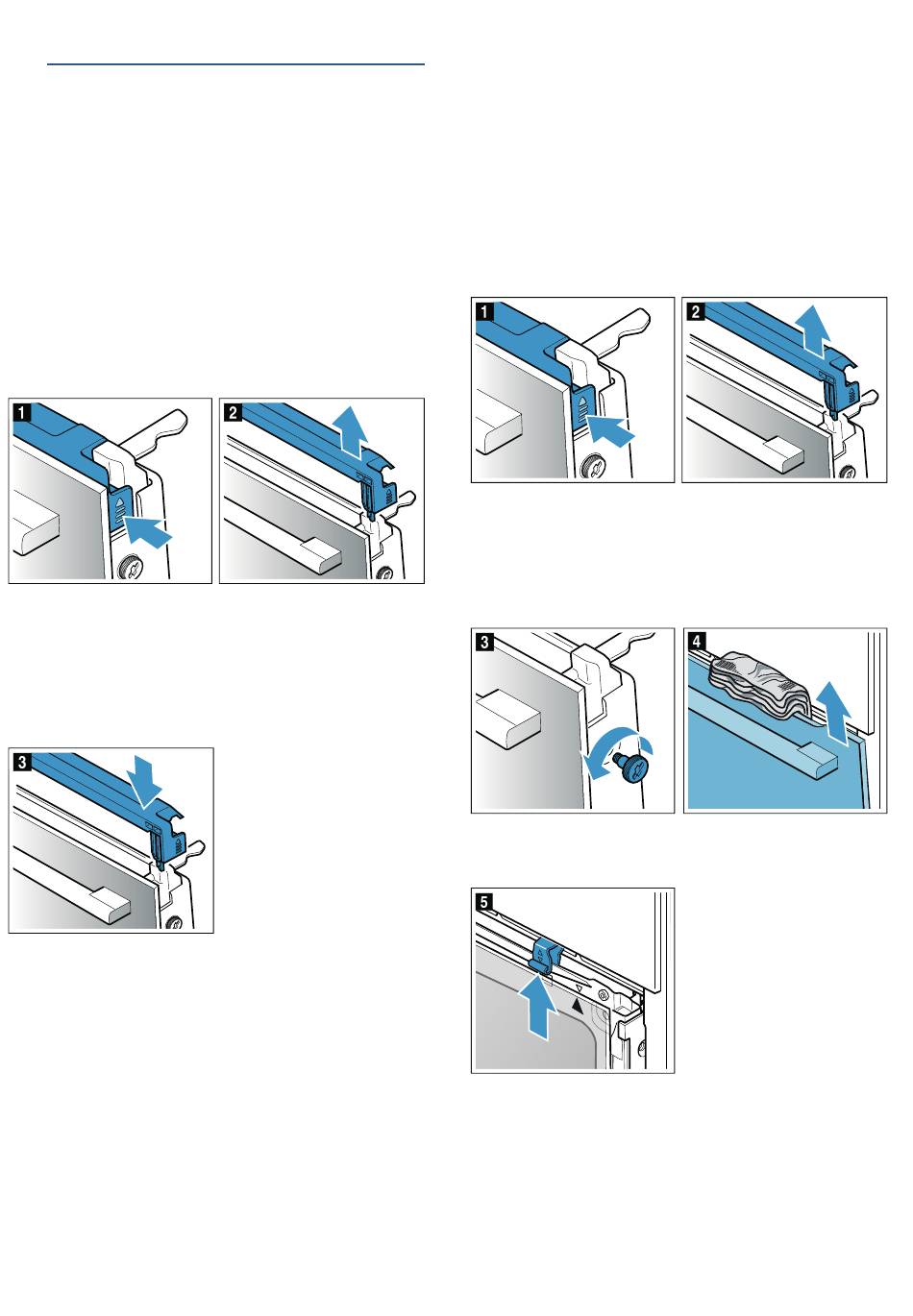 1

2

3

1

2

3

4

5