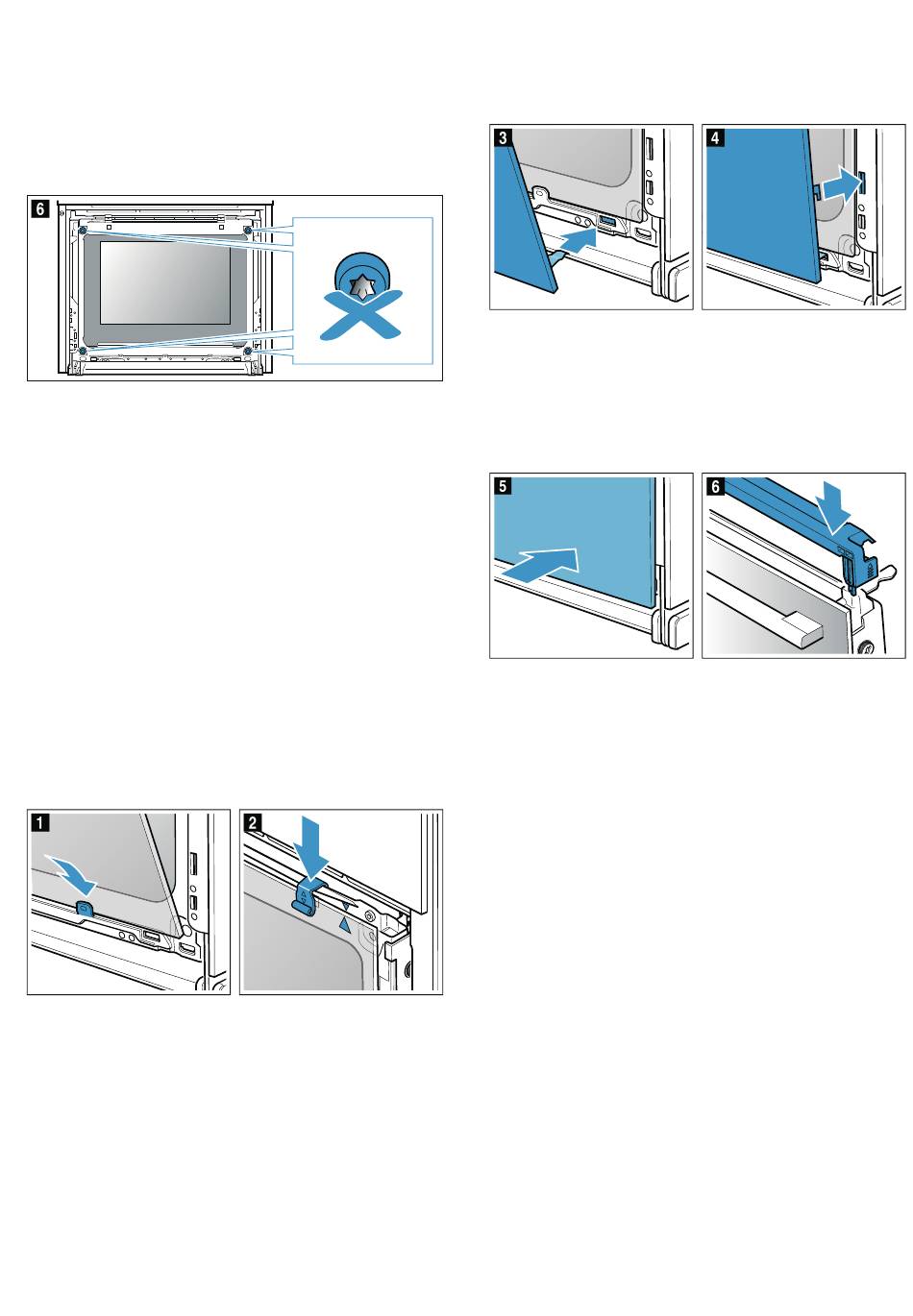 6

3

4

5

6

1

2