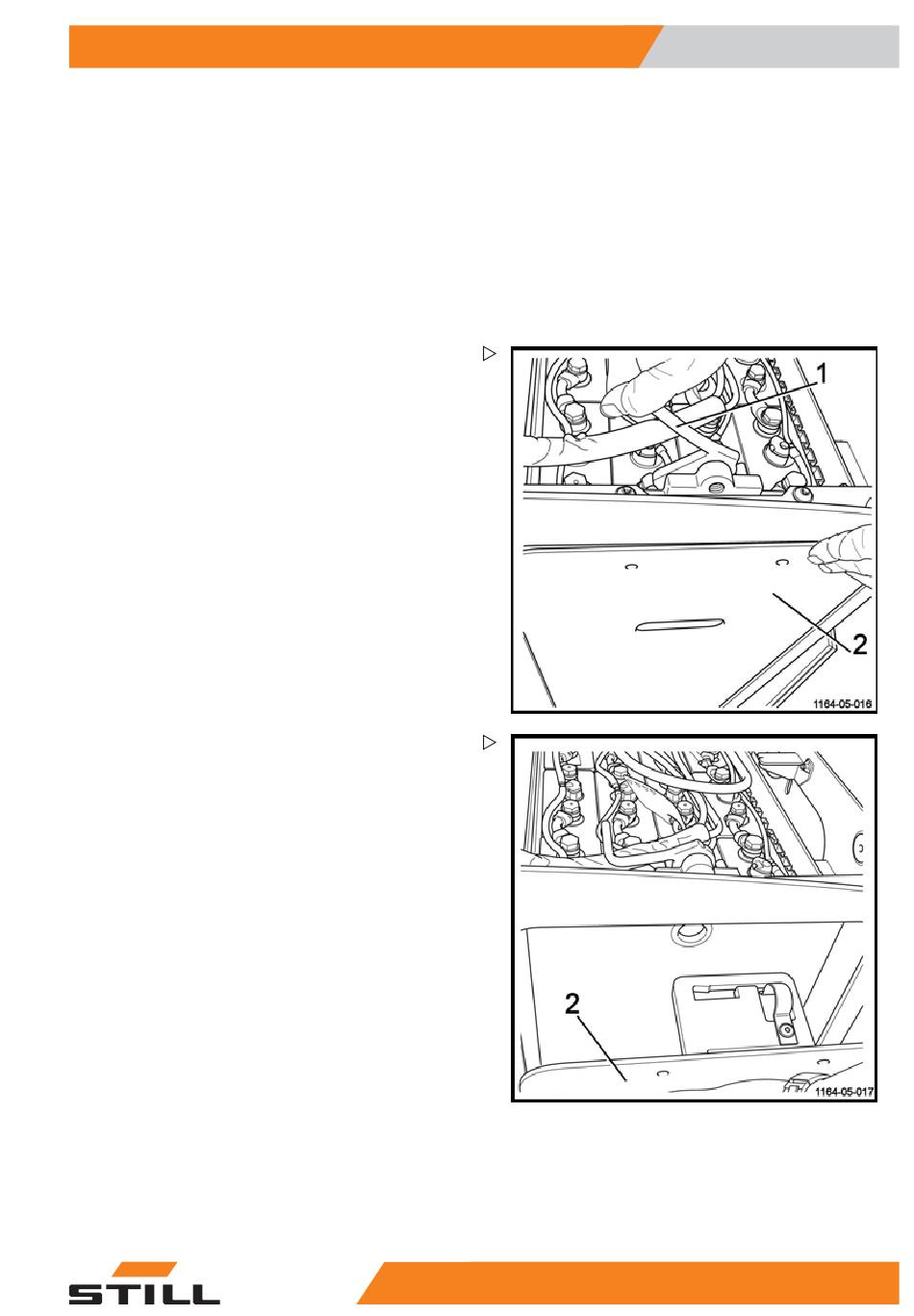 1

2

1164-05-016

2

1164-05-017

STILL