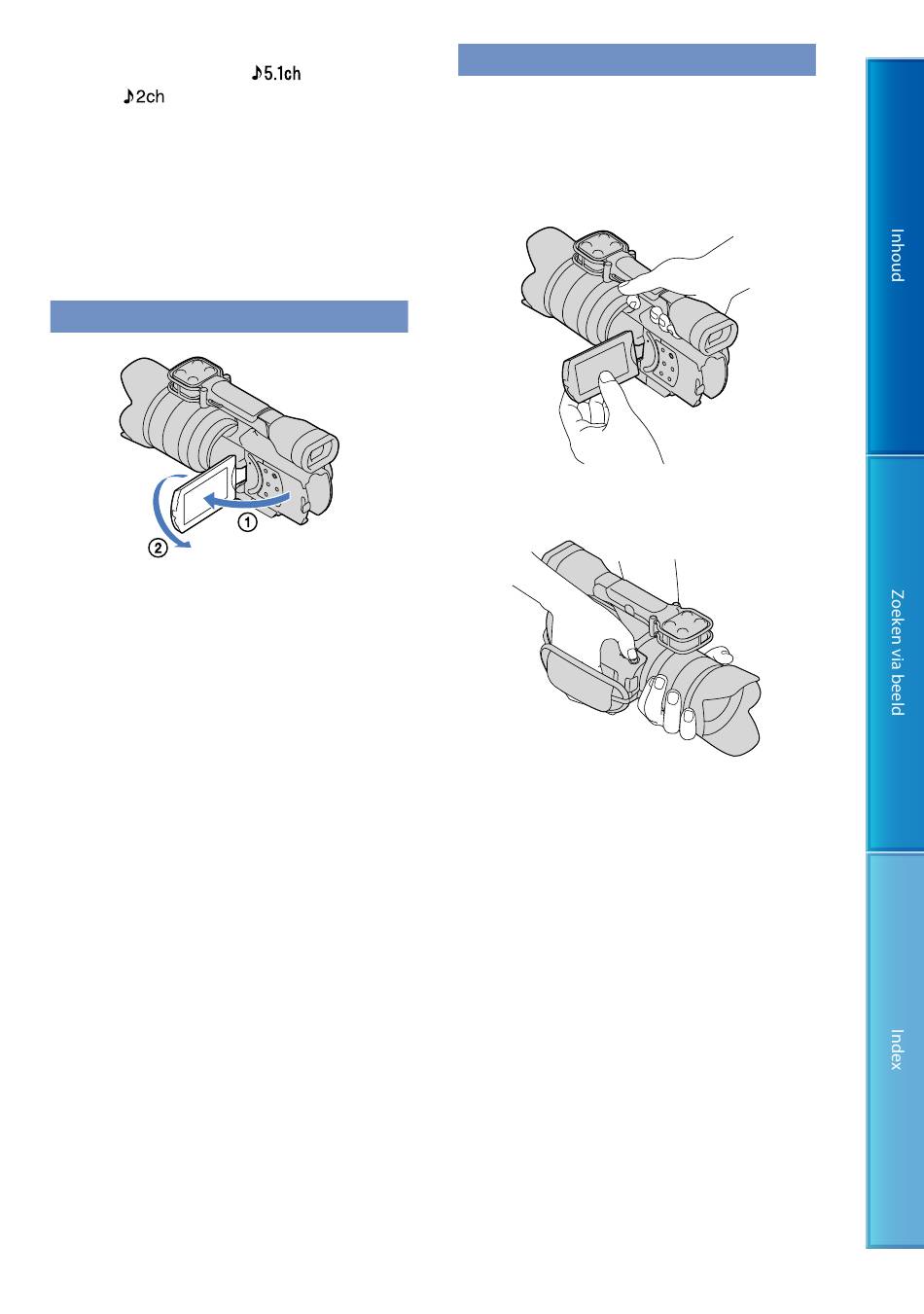 ♪5.1ch

♪2ch

①

②

Inhoud

Zoeken via beeld

Index