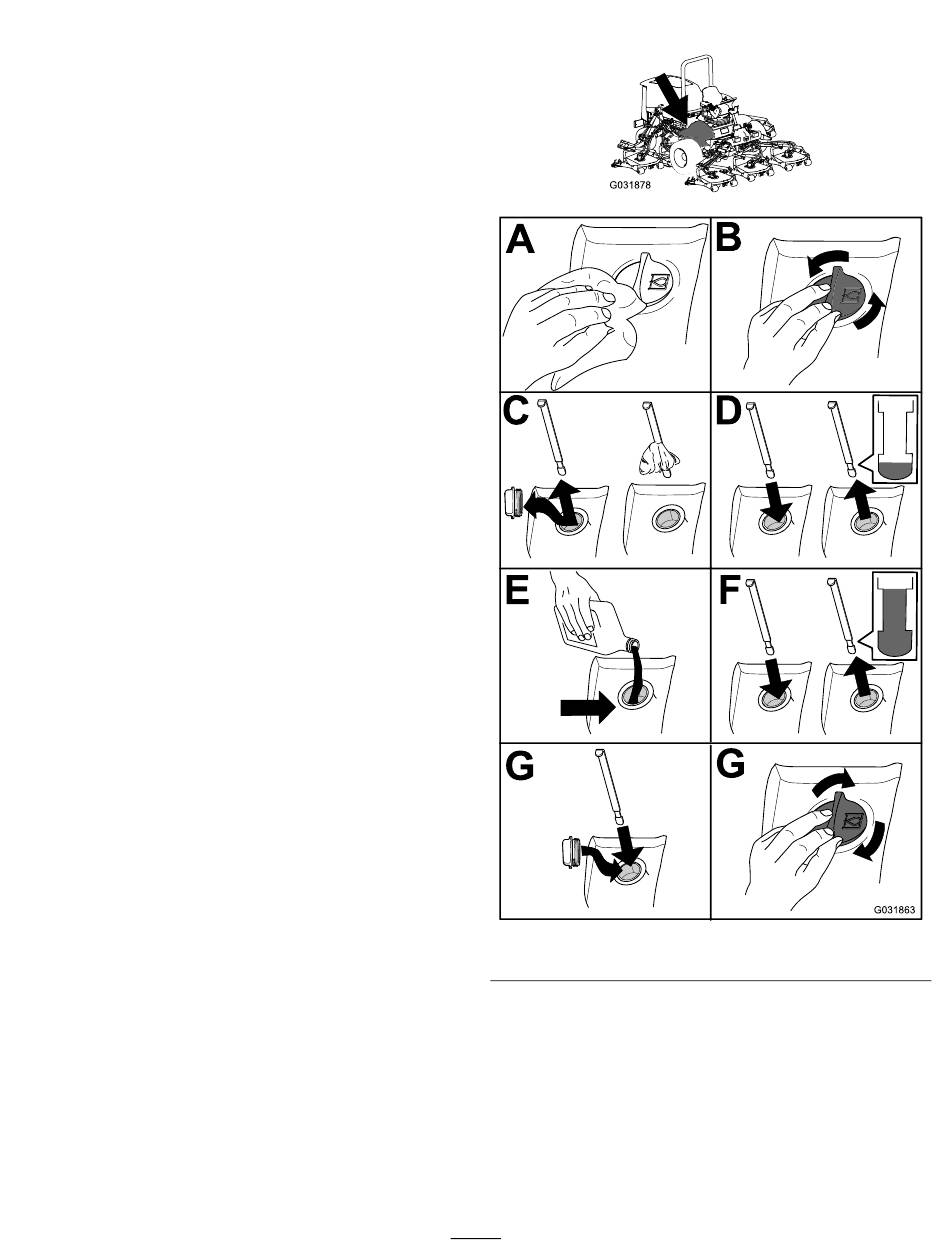 G031878

A

B

C

D

E

F

G

G

G031863