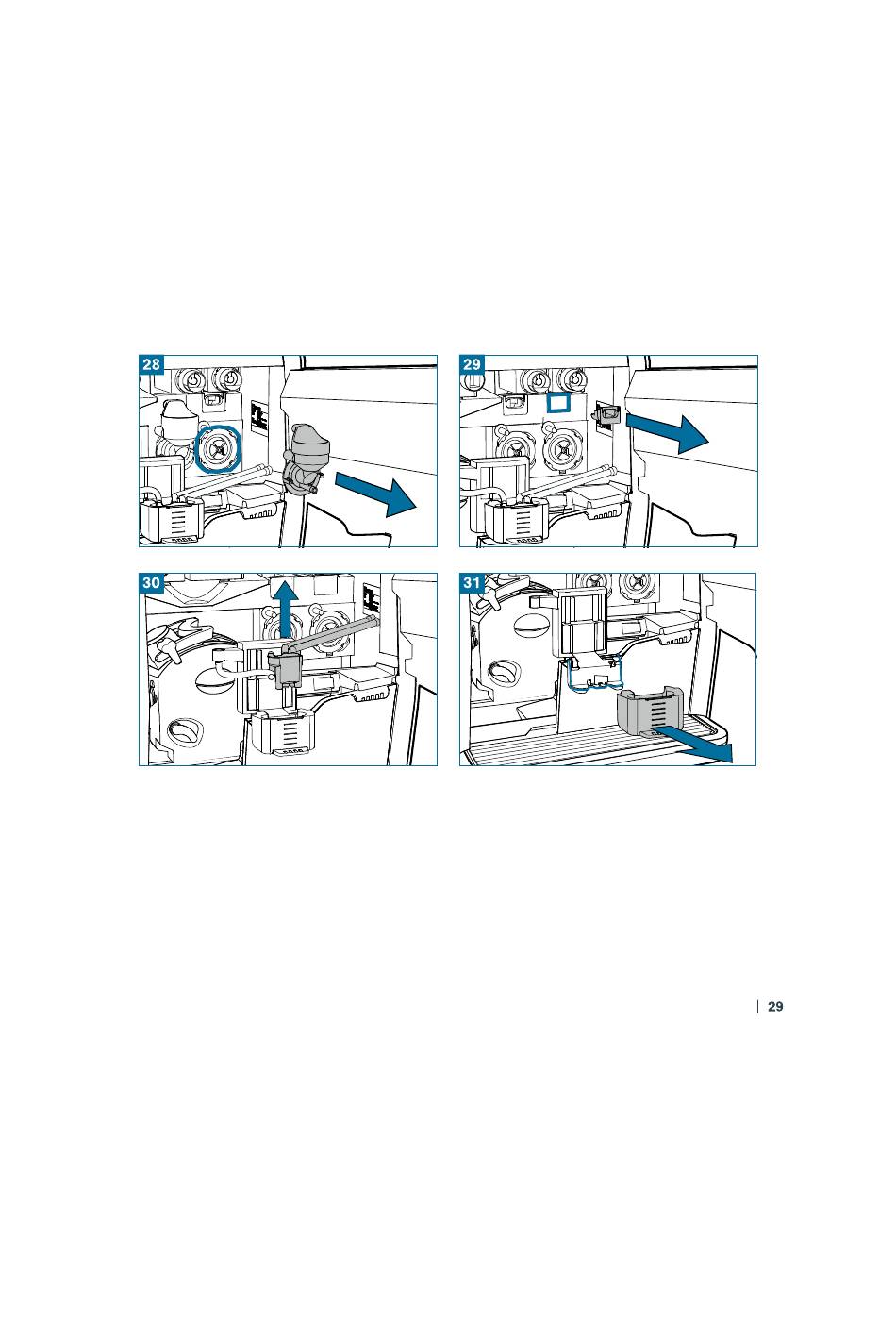 28

29

30

31

29