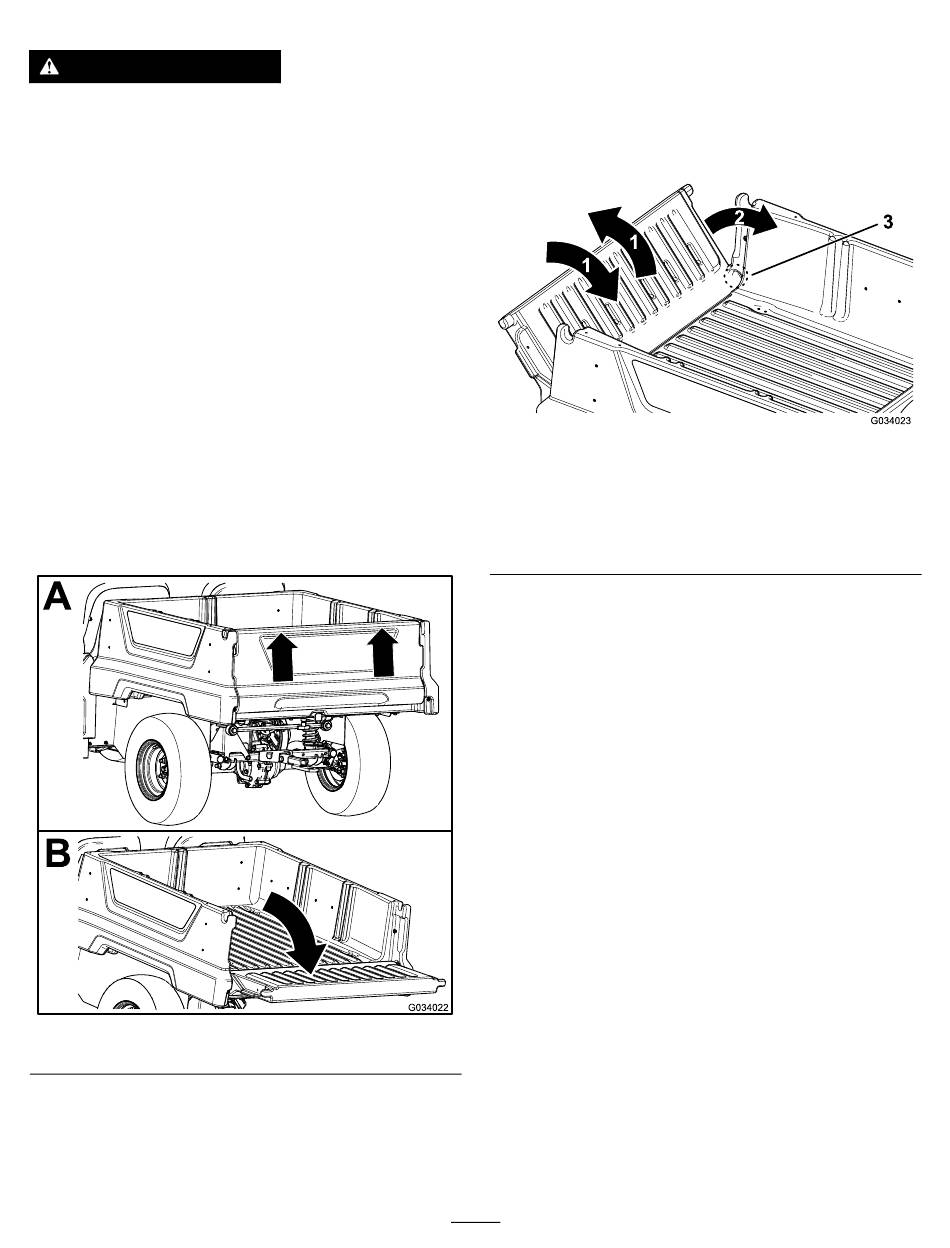 1

1

2

3

G034023

A

B

G034022