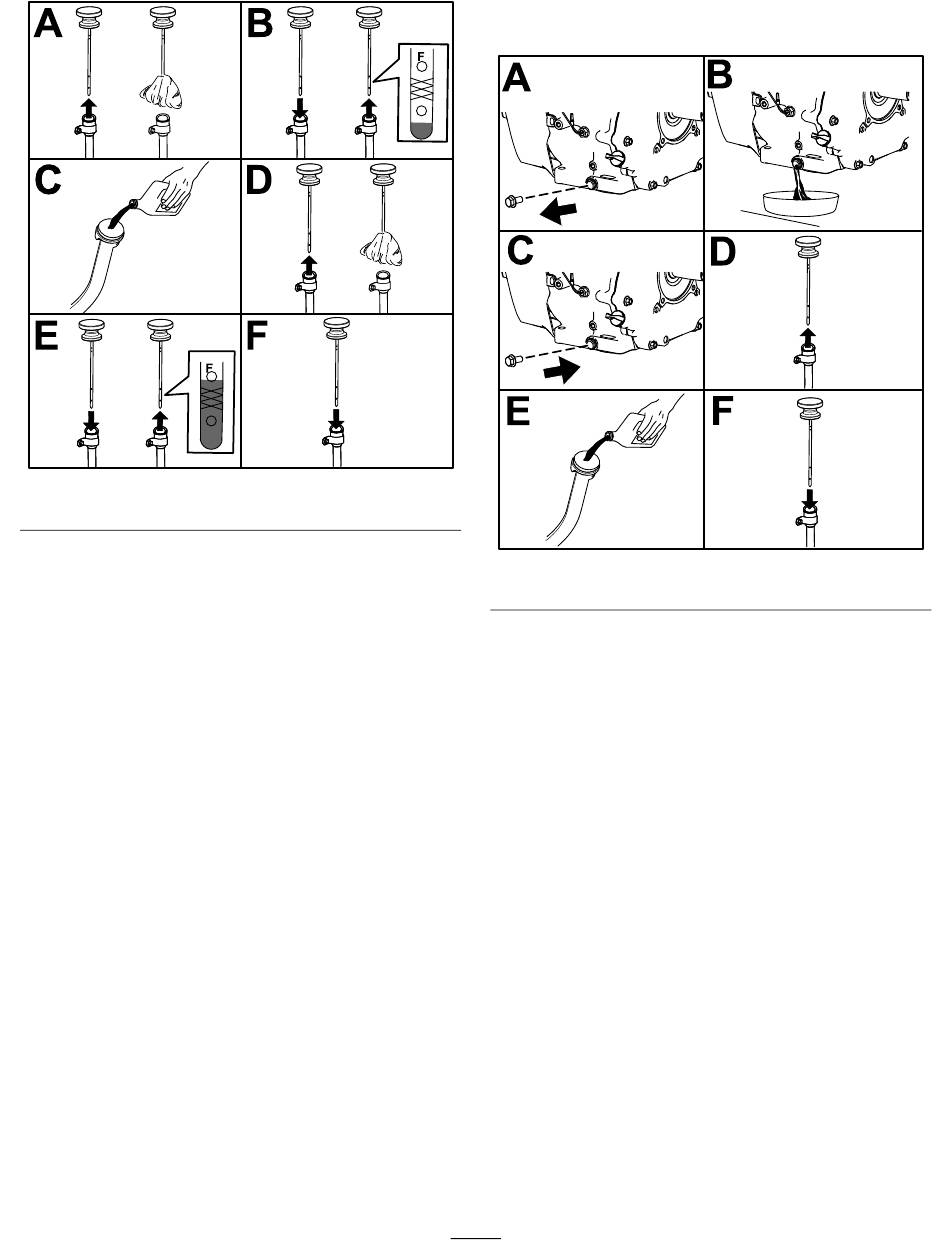 A
B
F
C
D
E
F
F

A
B
C
D
E
F