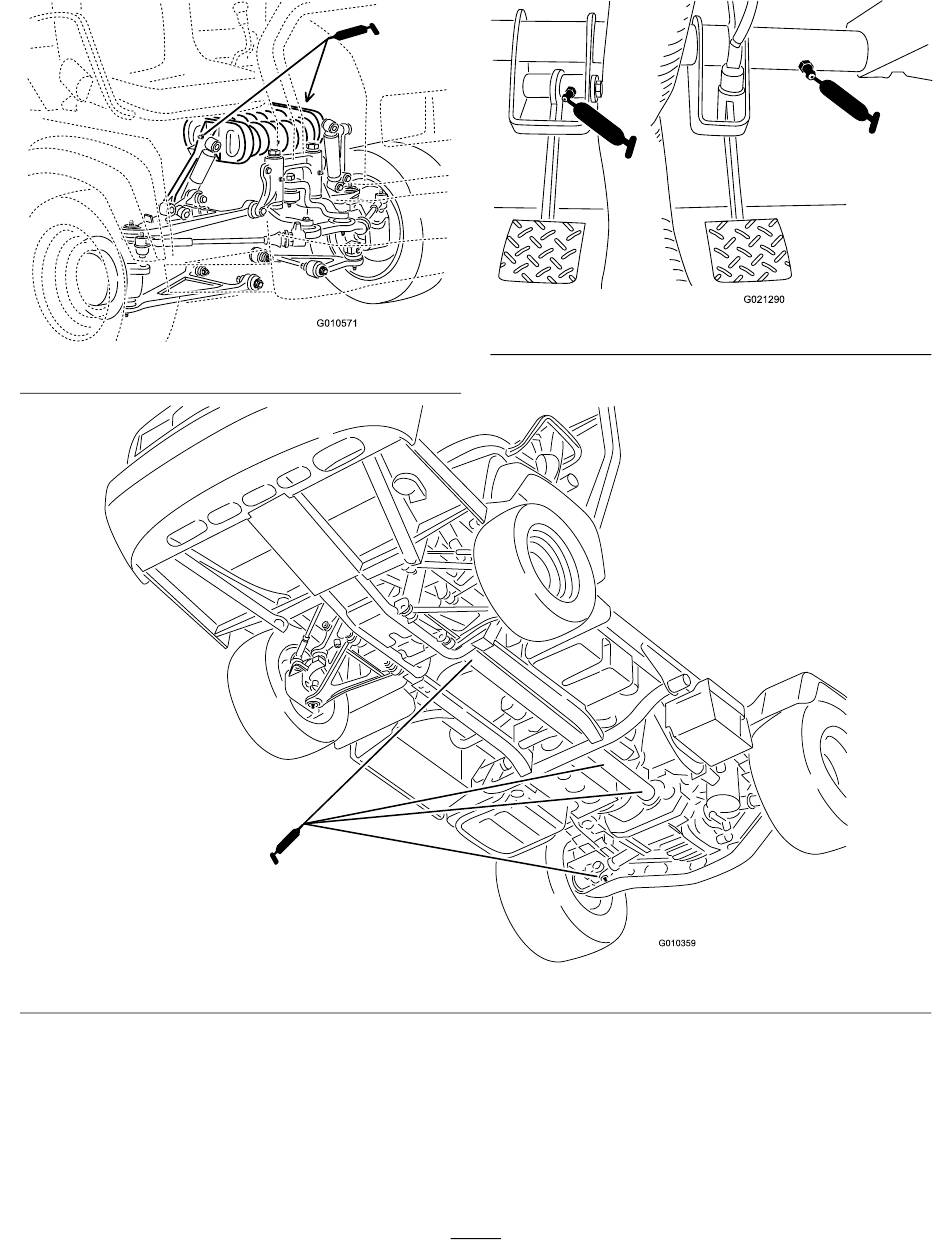 G010571

G021290

G010359