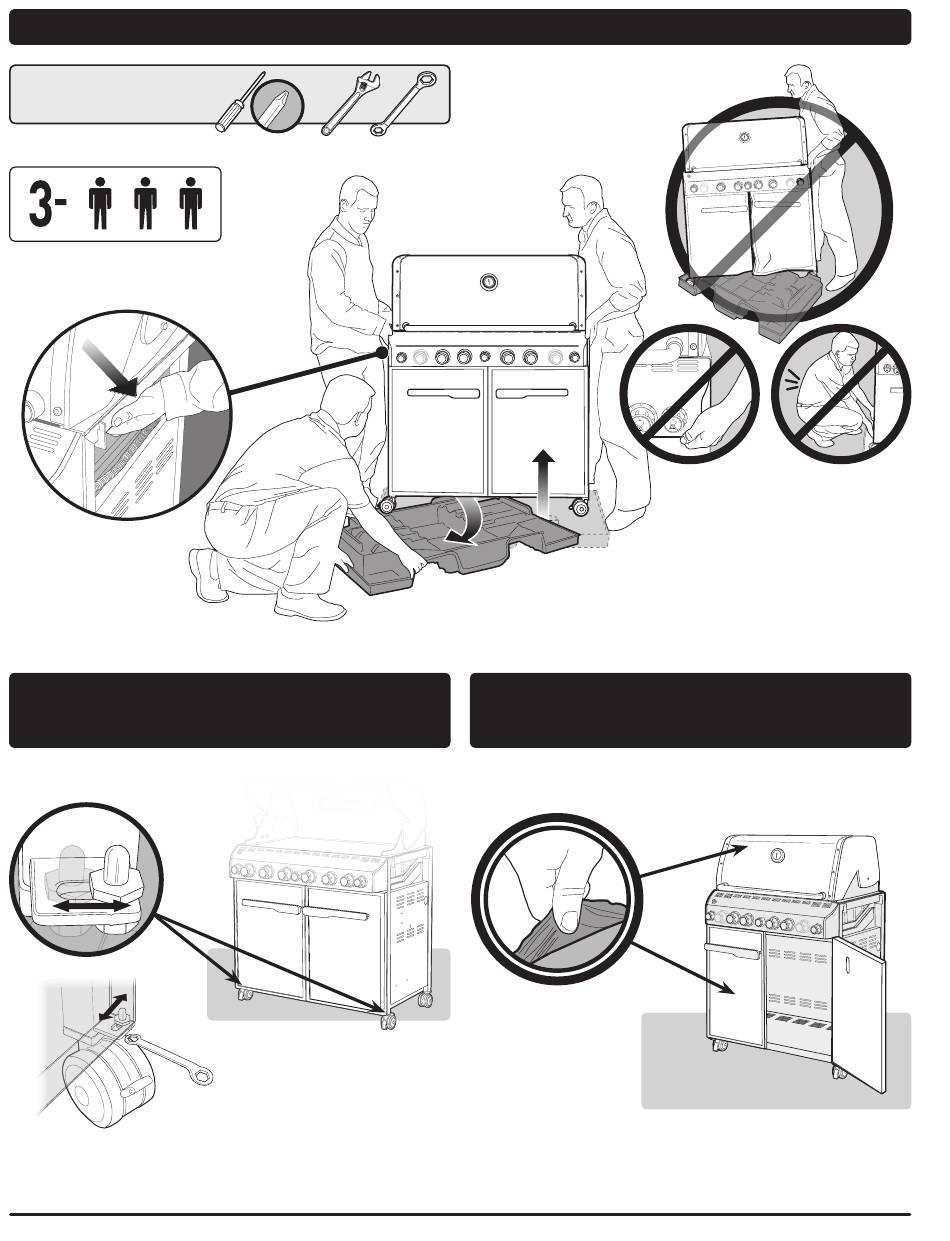 3-