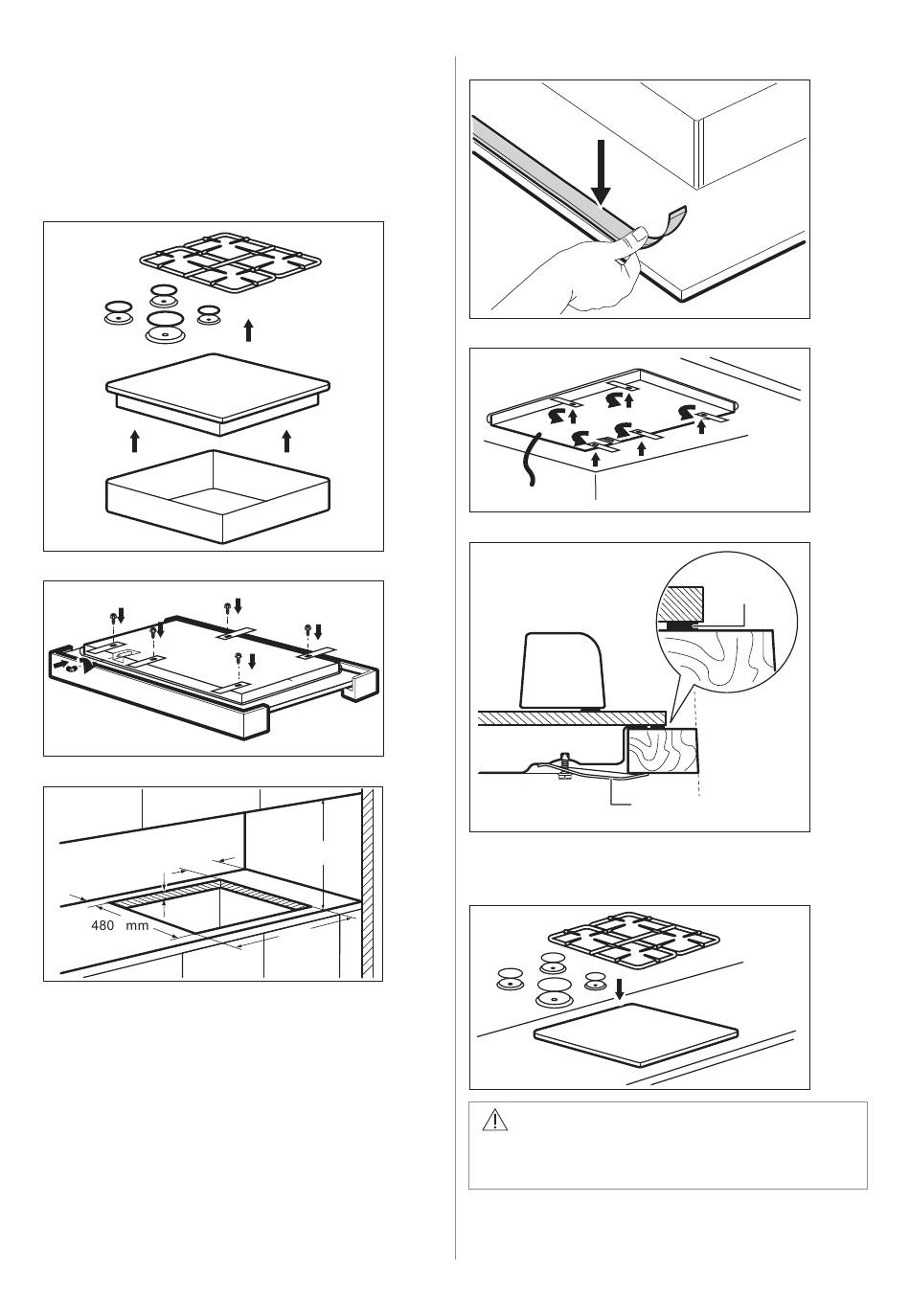 480 mm