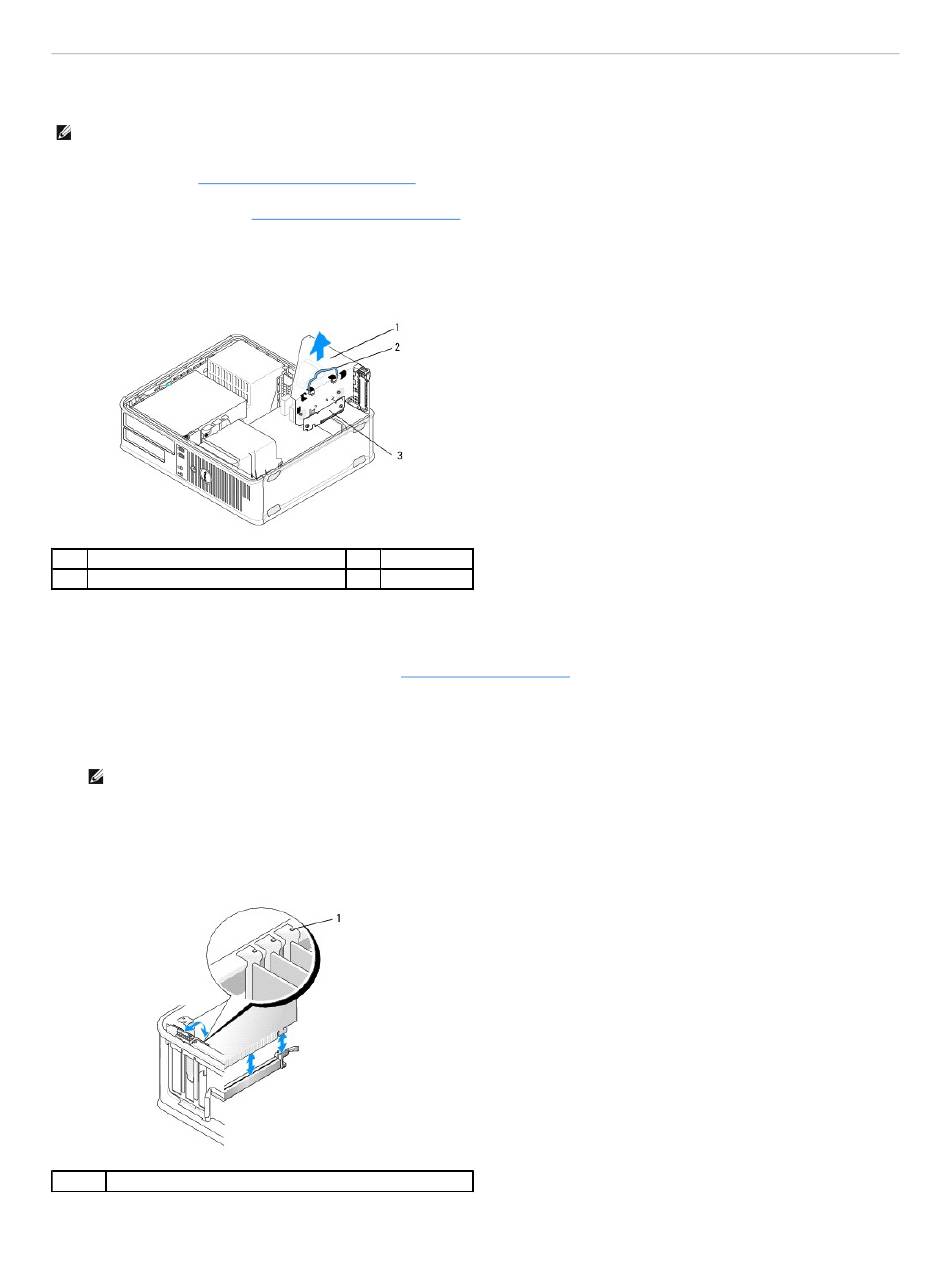 1

2

3

1