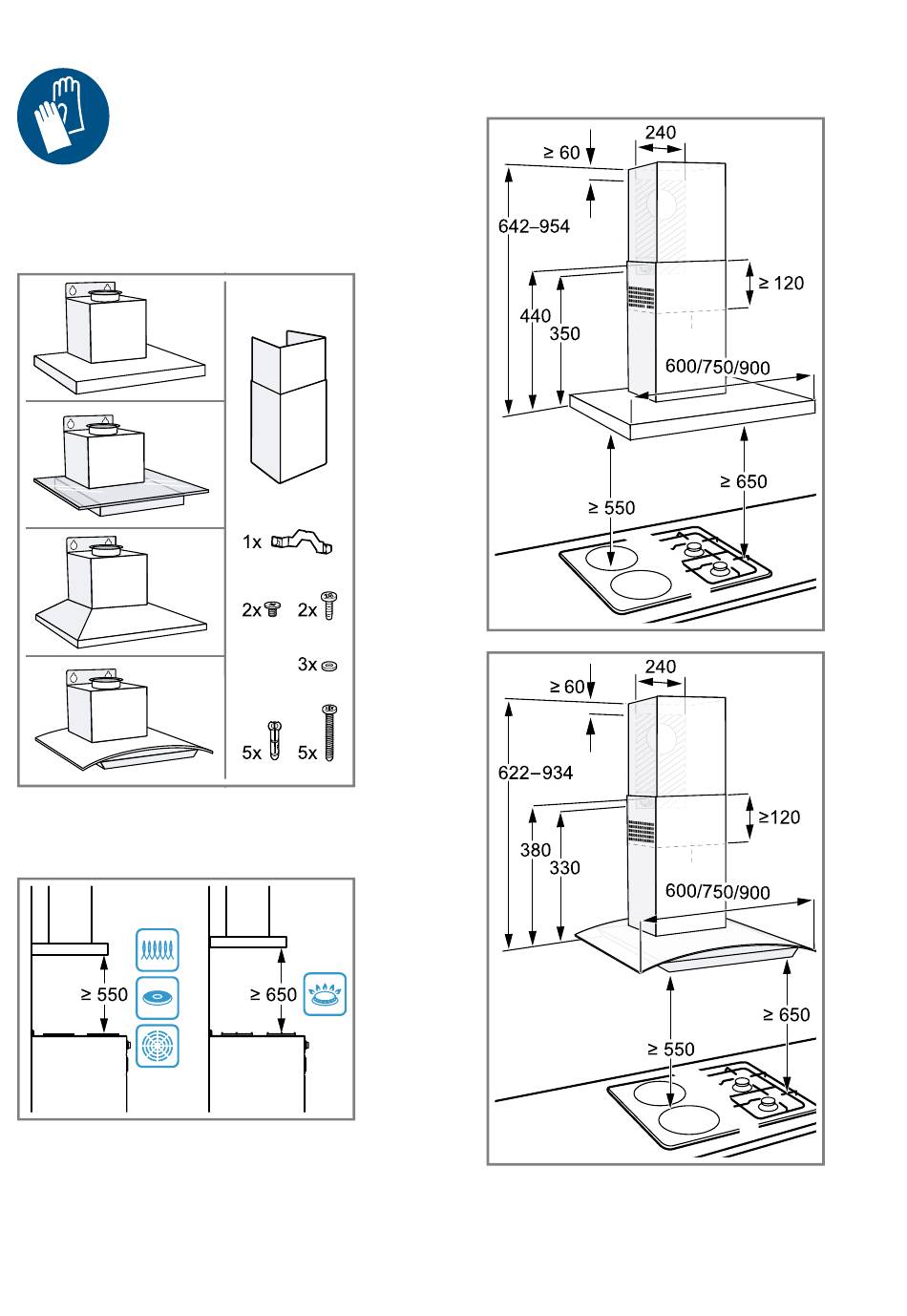 1x

2x 2x

3x

5x 5x

≥ 550

≥ 650

≥ 60
240
642–954
≥ 120
440
350
600/750/900
≥ 650
≥ 550

≥ 60
240
622–934
≥120
380
330
600/750/900
≥ 650
≥ 550