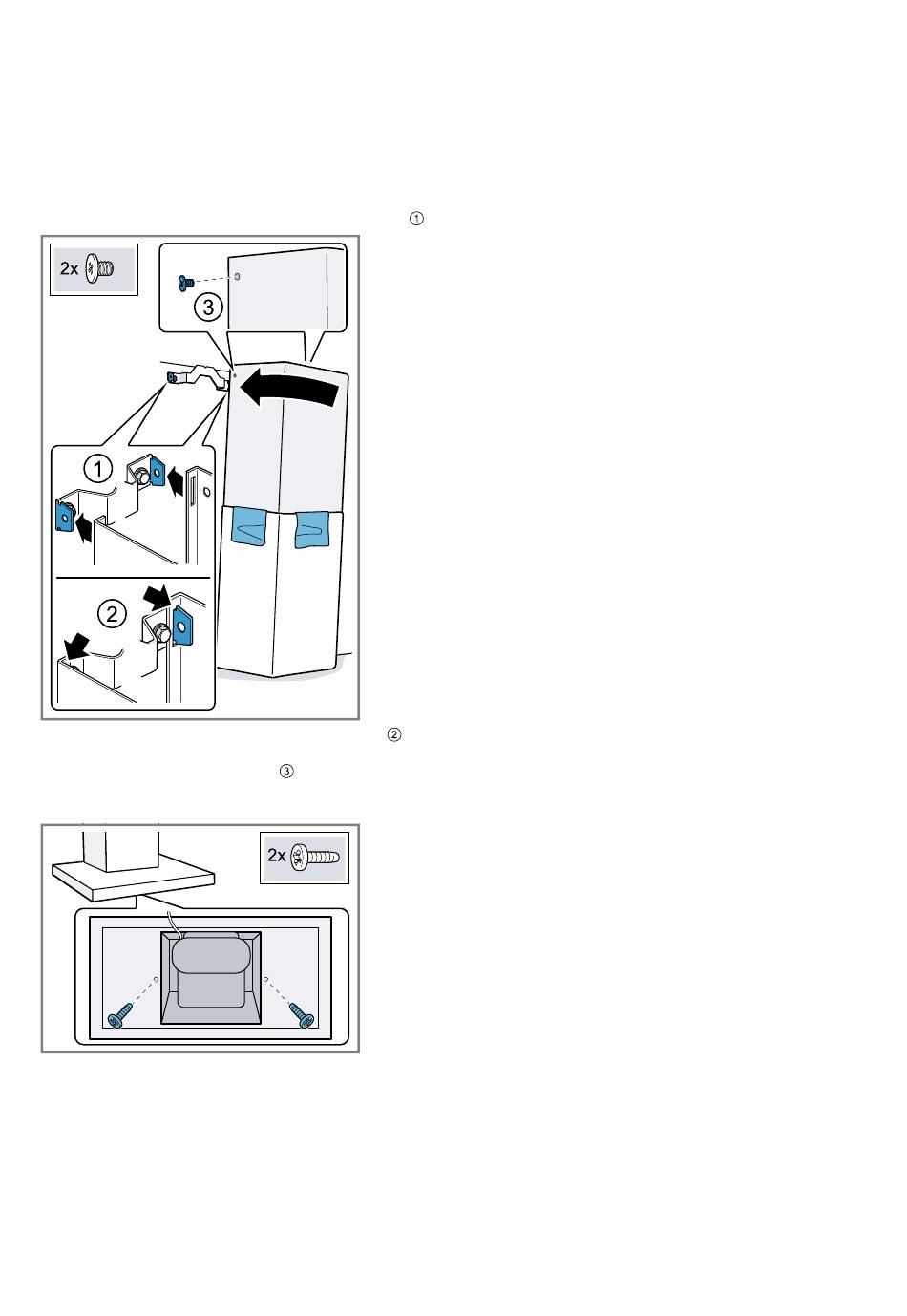 ①

2x

③

①

②

②

③

2x