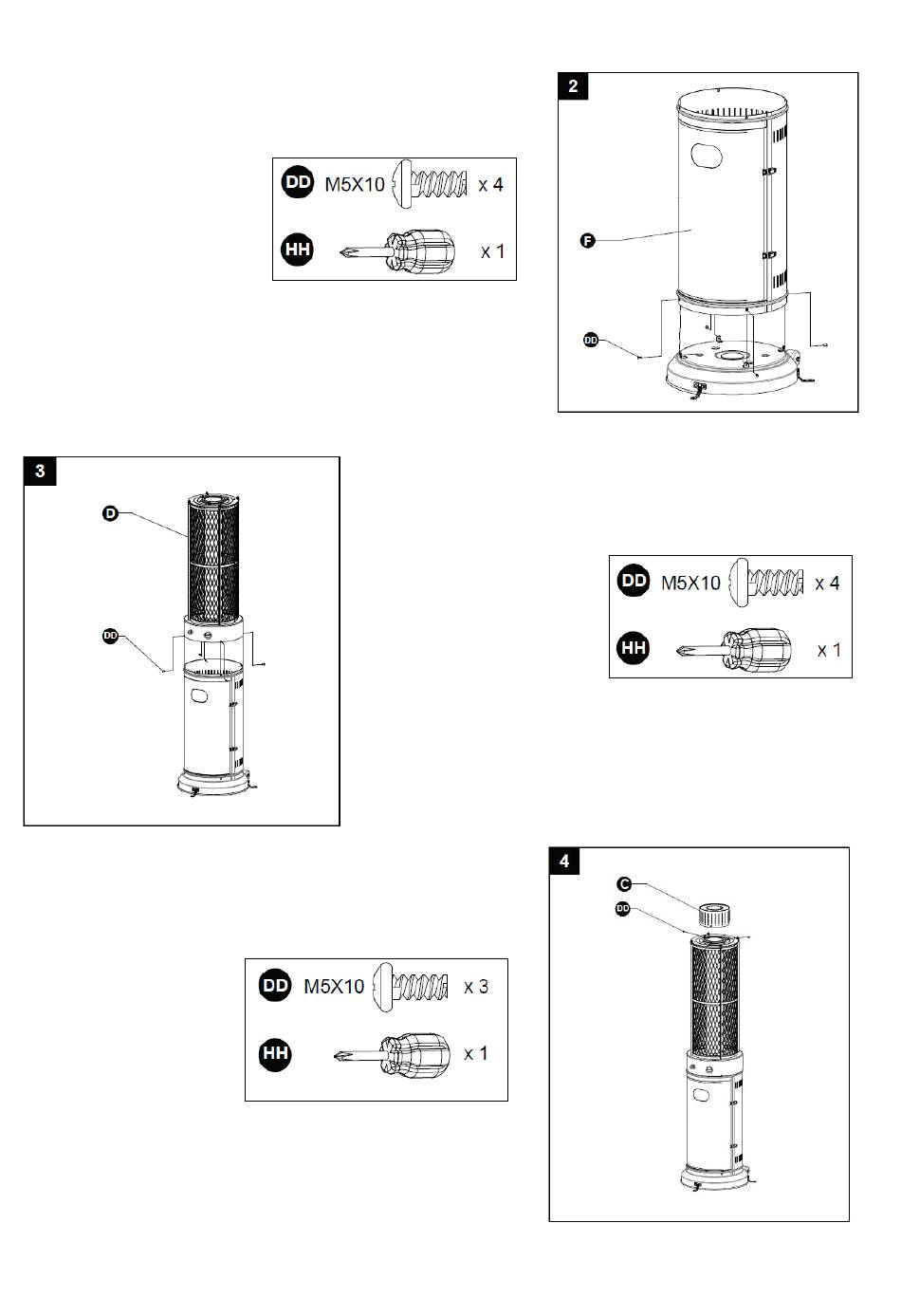 DD M5X10 x 4

HH x 1

2

F

DD

3

D

DD

DD M5X10 x 4

HH x 1

DD M5X10 x 3

HH x 1

4

C

DD