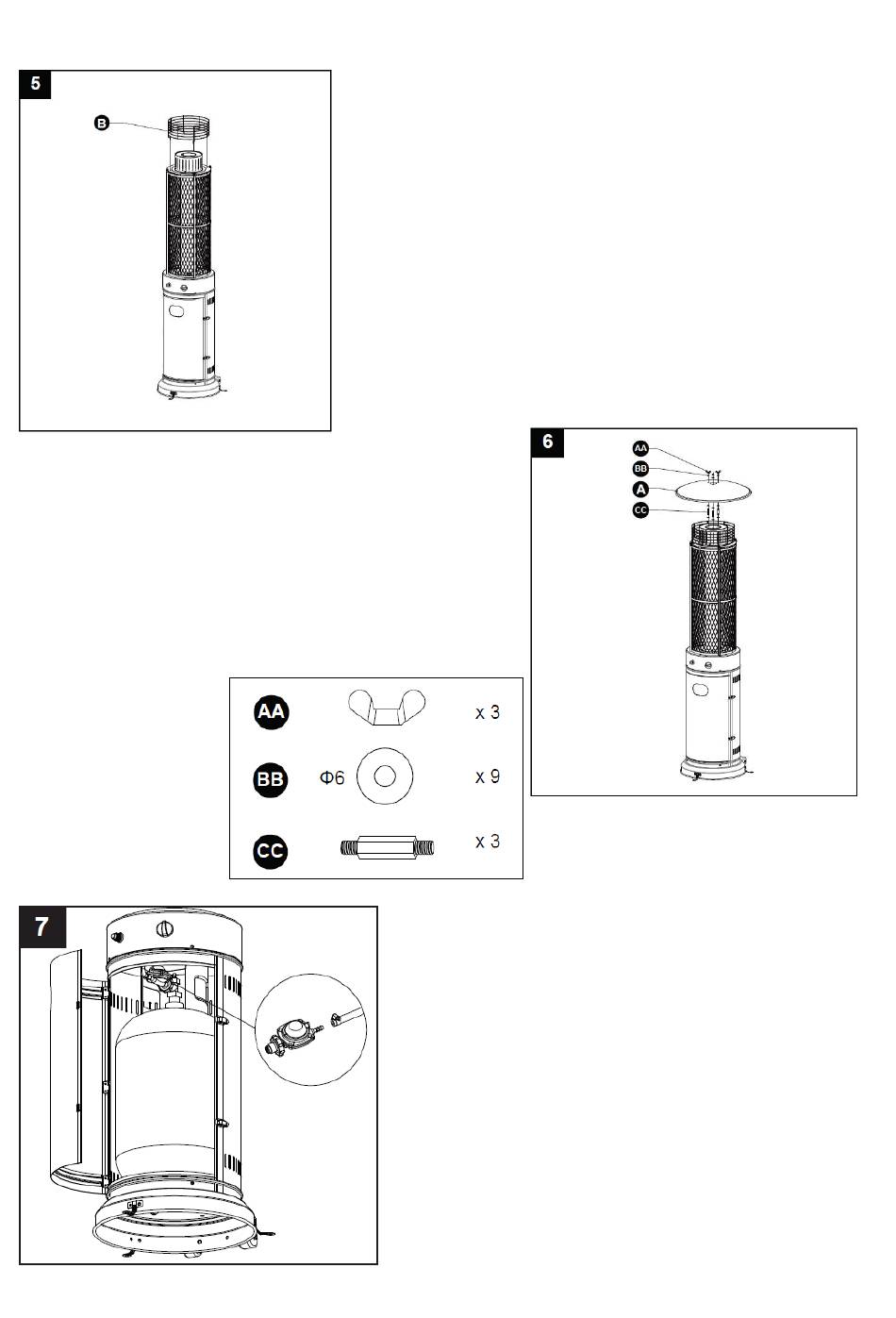 5

B

6

AA

BB

A

CC

AA x 3

BB Φ6 x 9

CC x 3

7