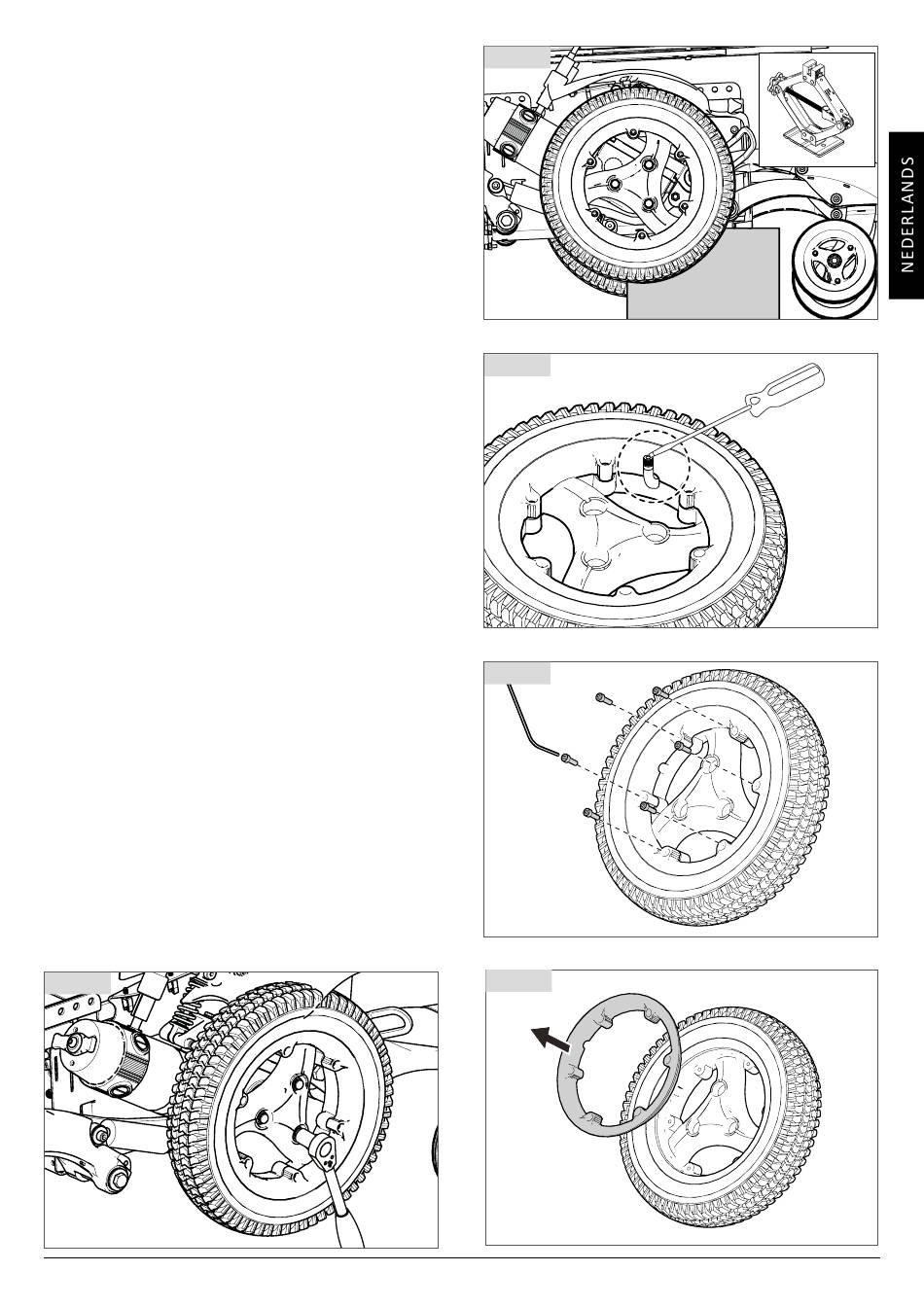 NEDERLANDS