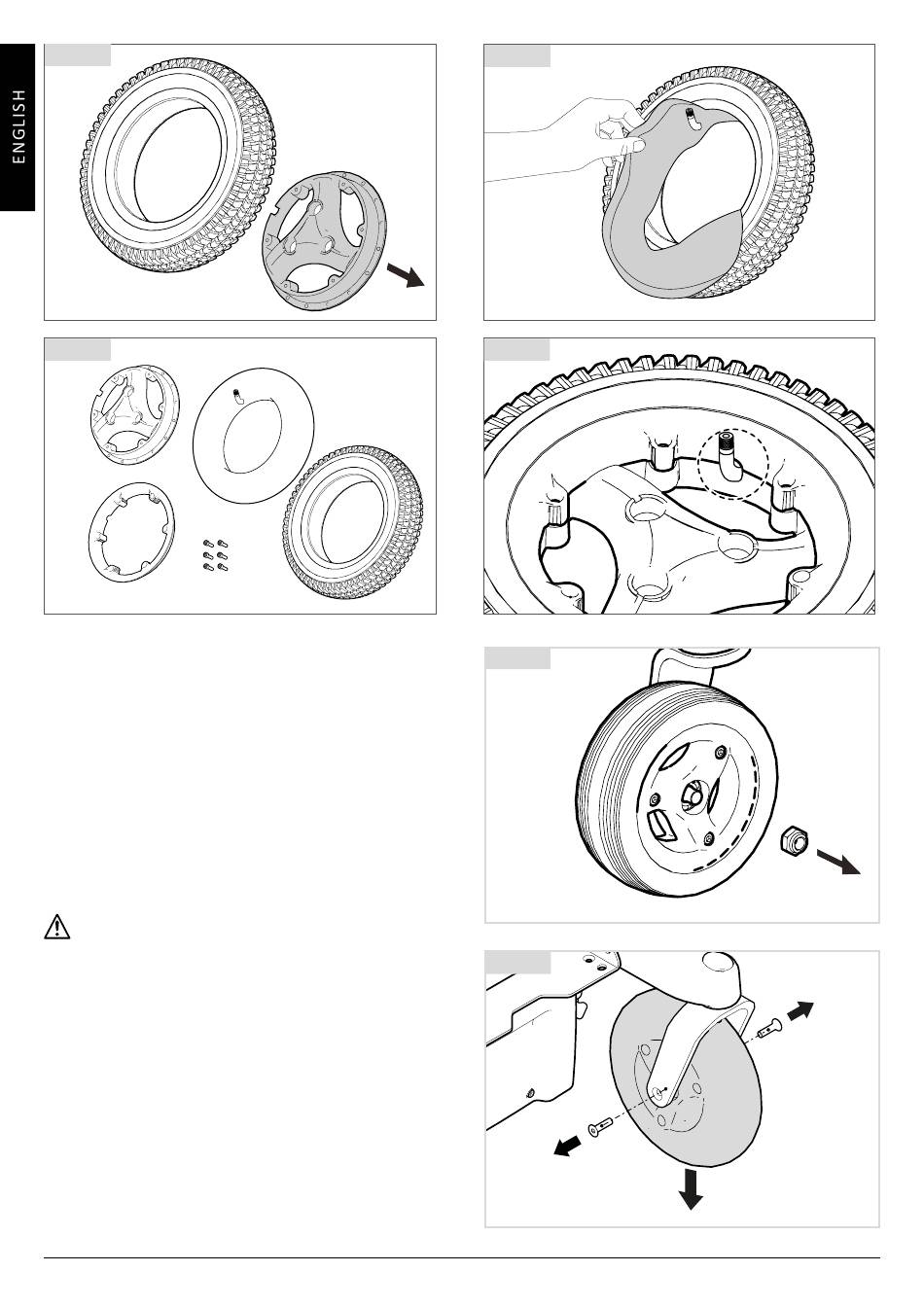 ENGLISH