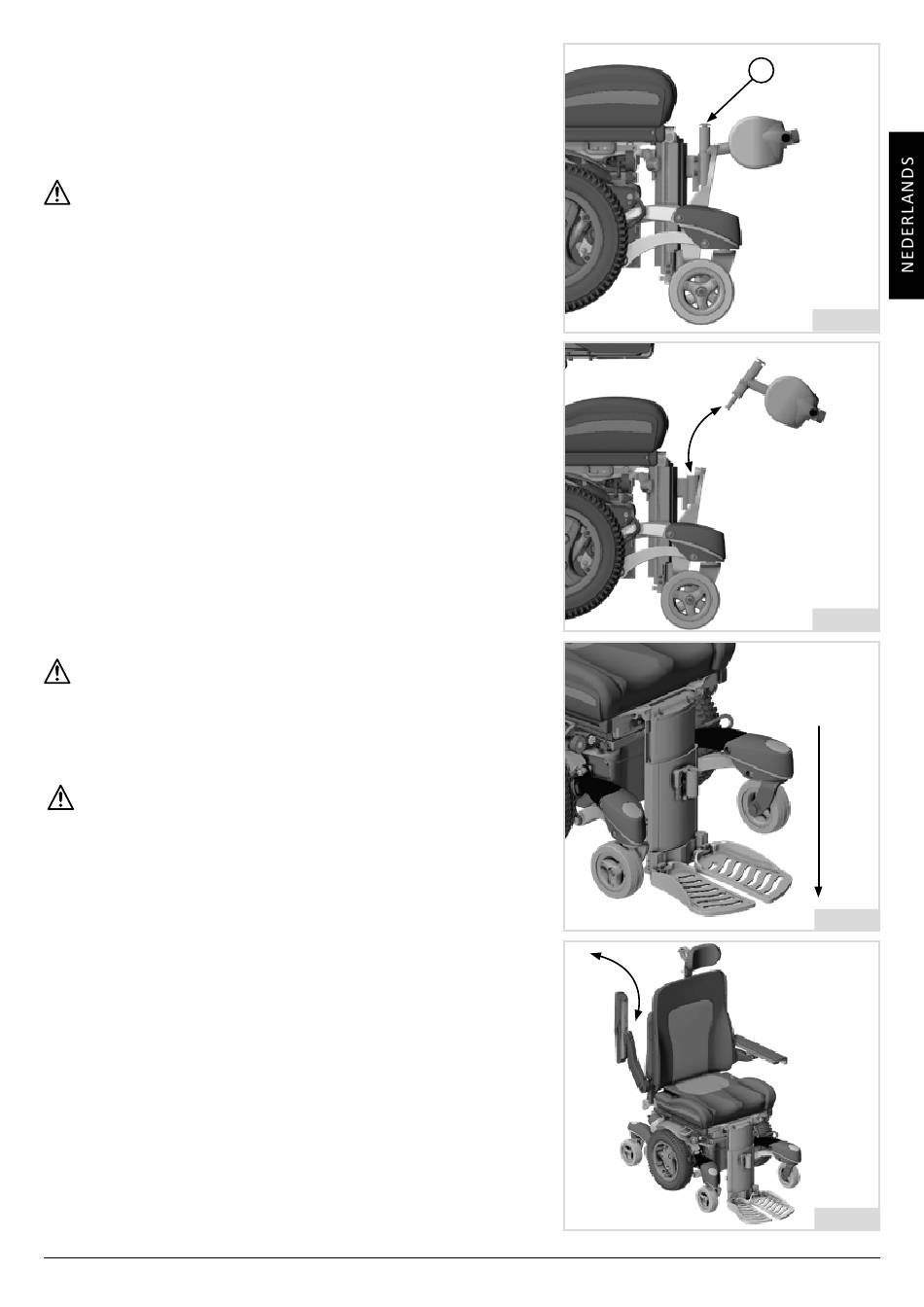 NEDERLANDS