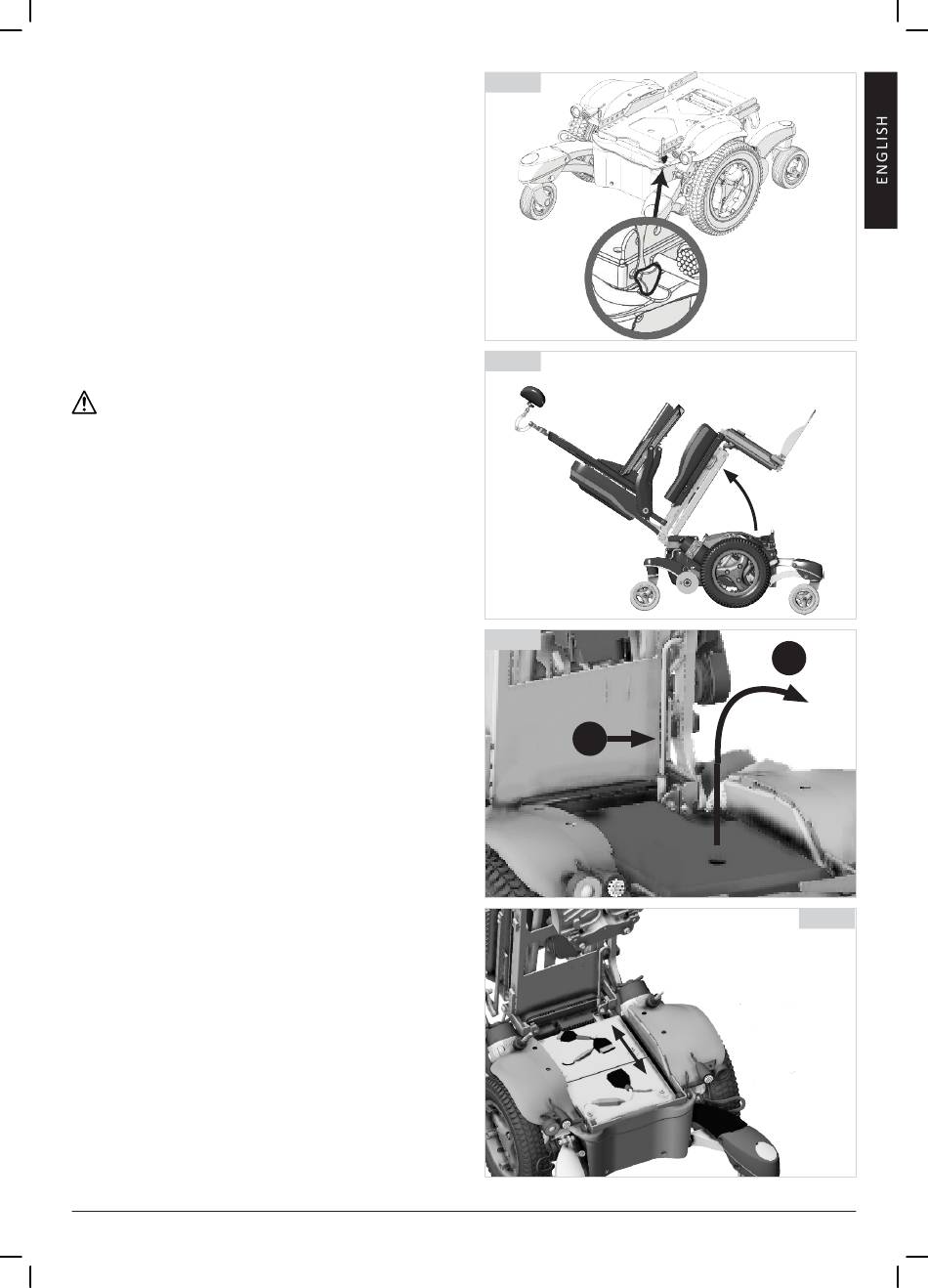 ENGLISH