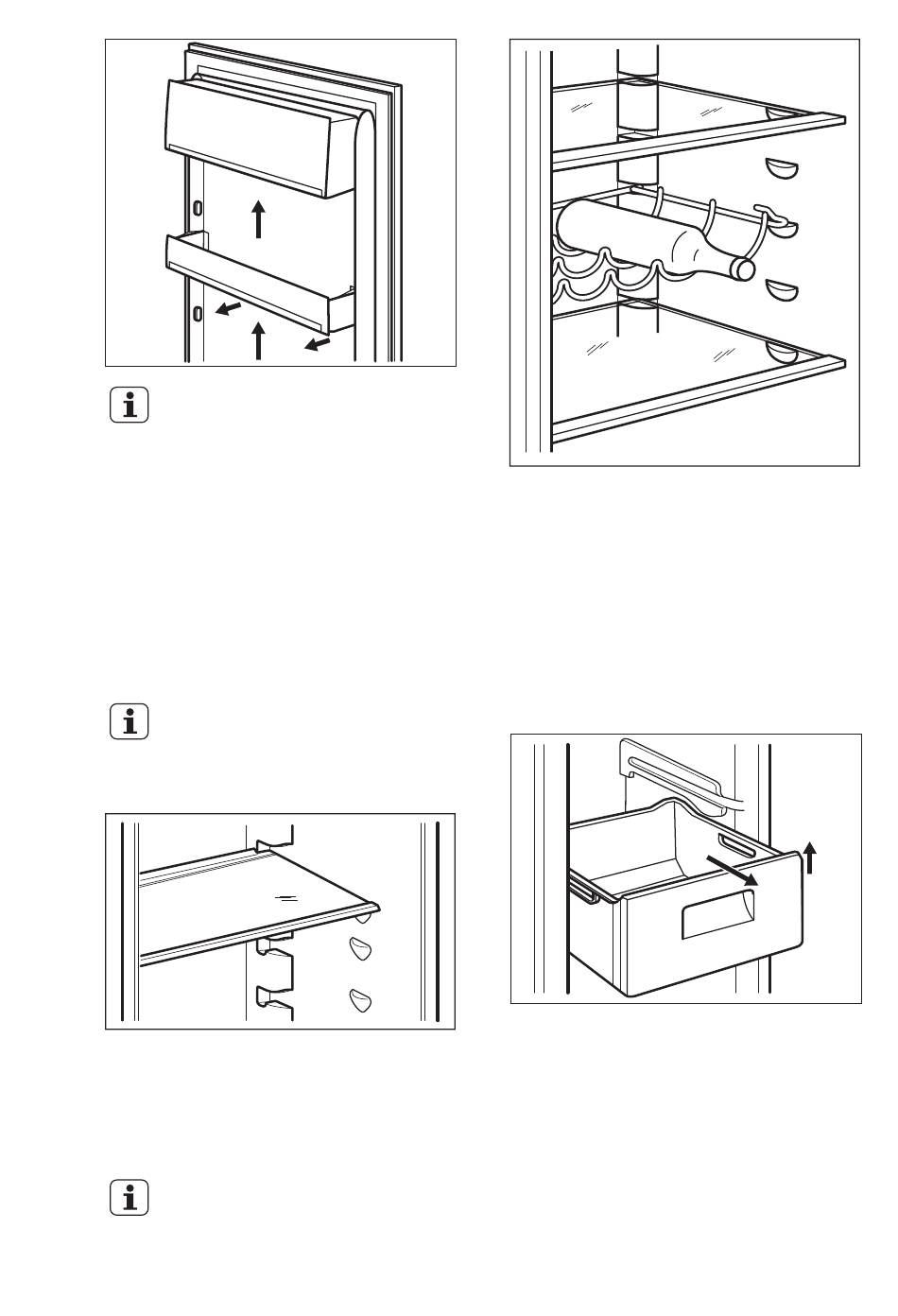 i

i

i