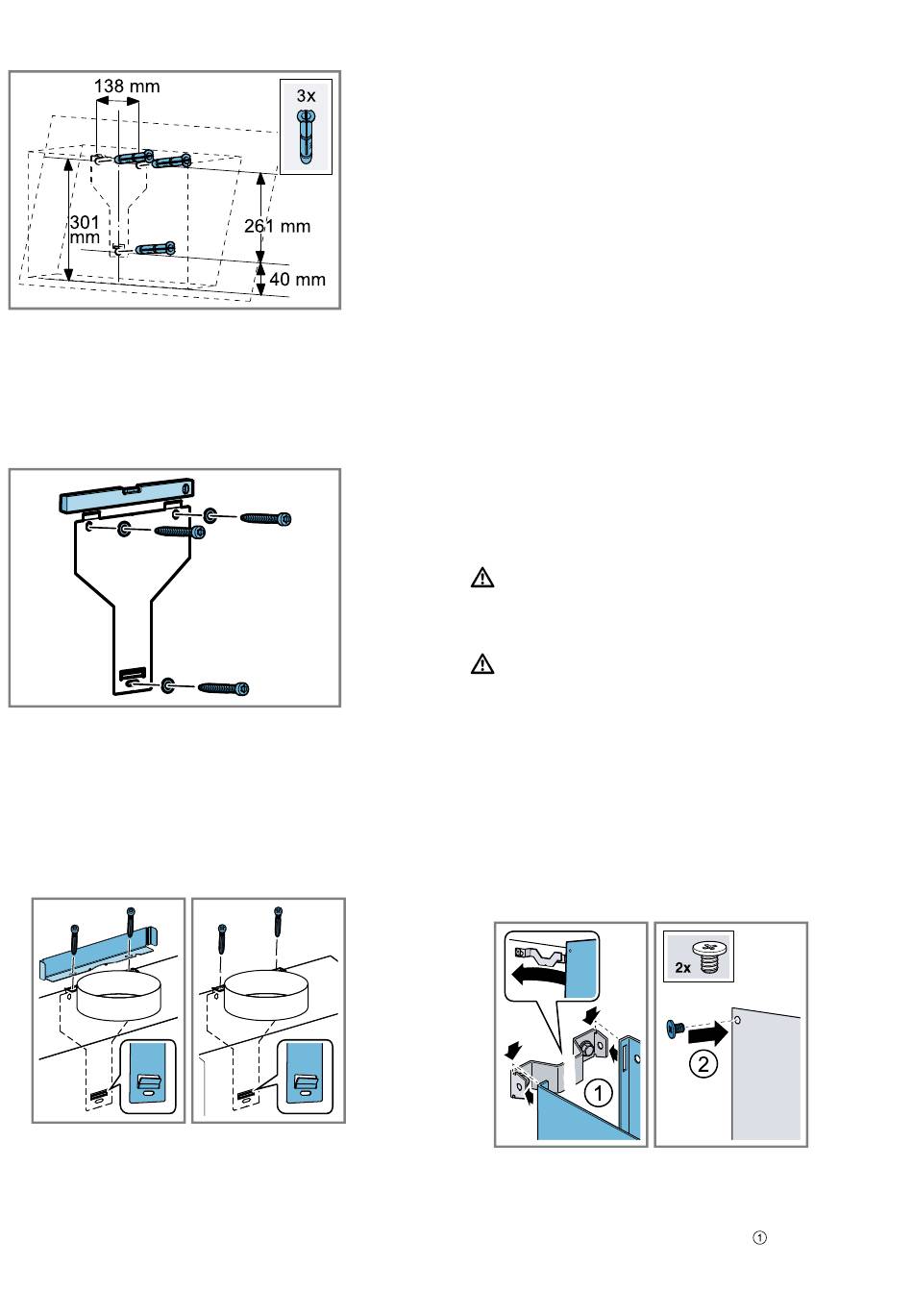 138 mm
3x
301 mm
261 mm
40 mm

2x
1
2

1