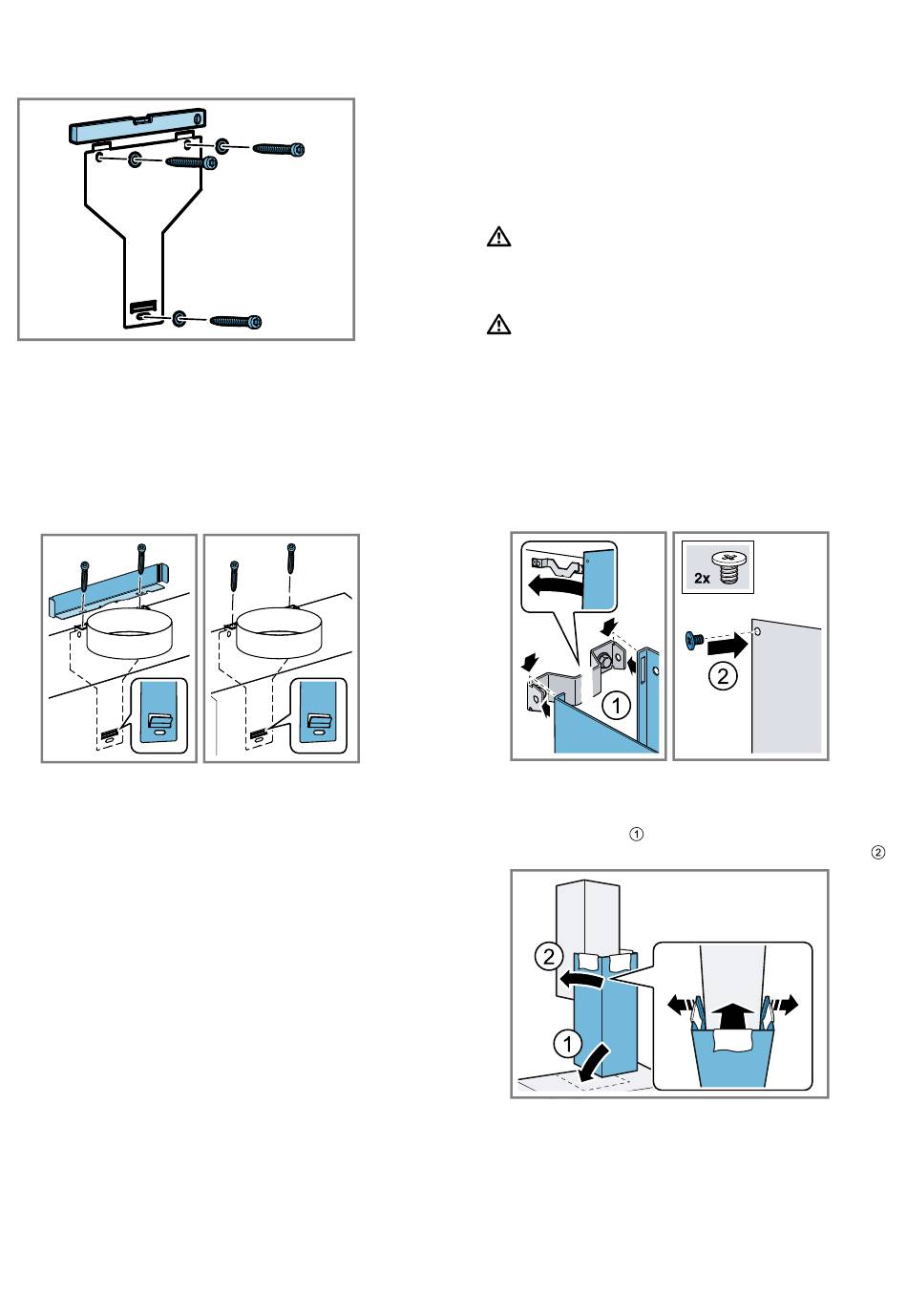 2x

1

2

①

②

2

1