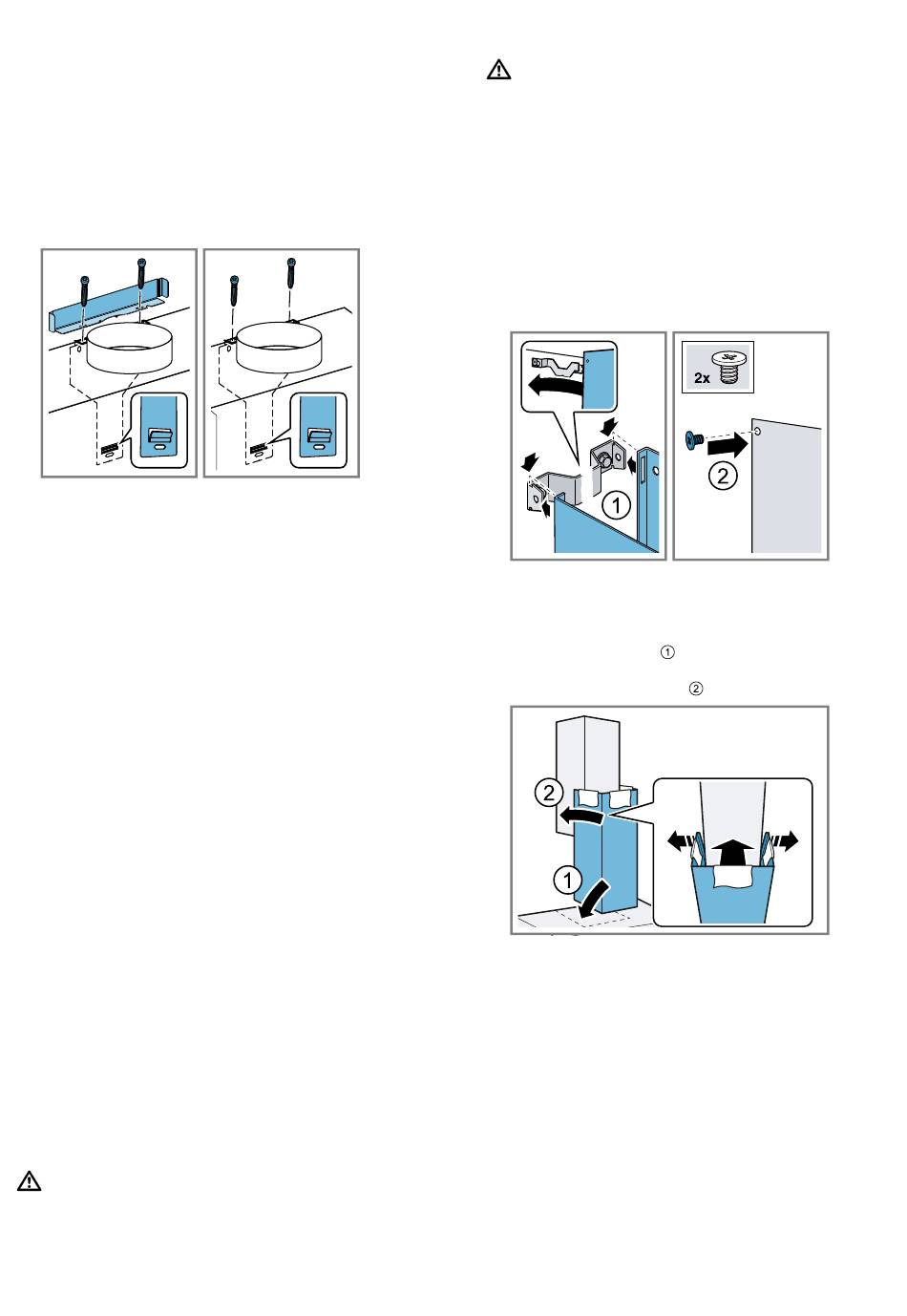 2x

①

②

①

②

②

①