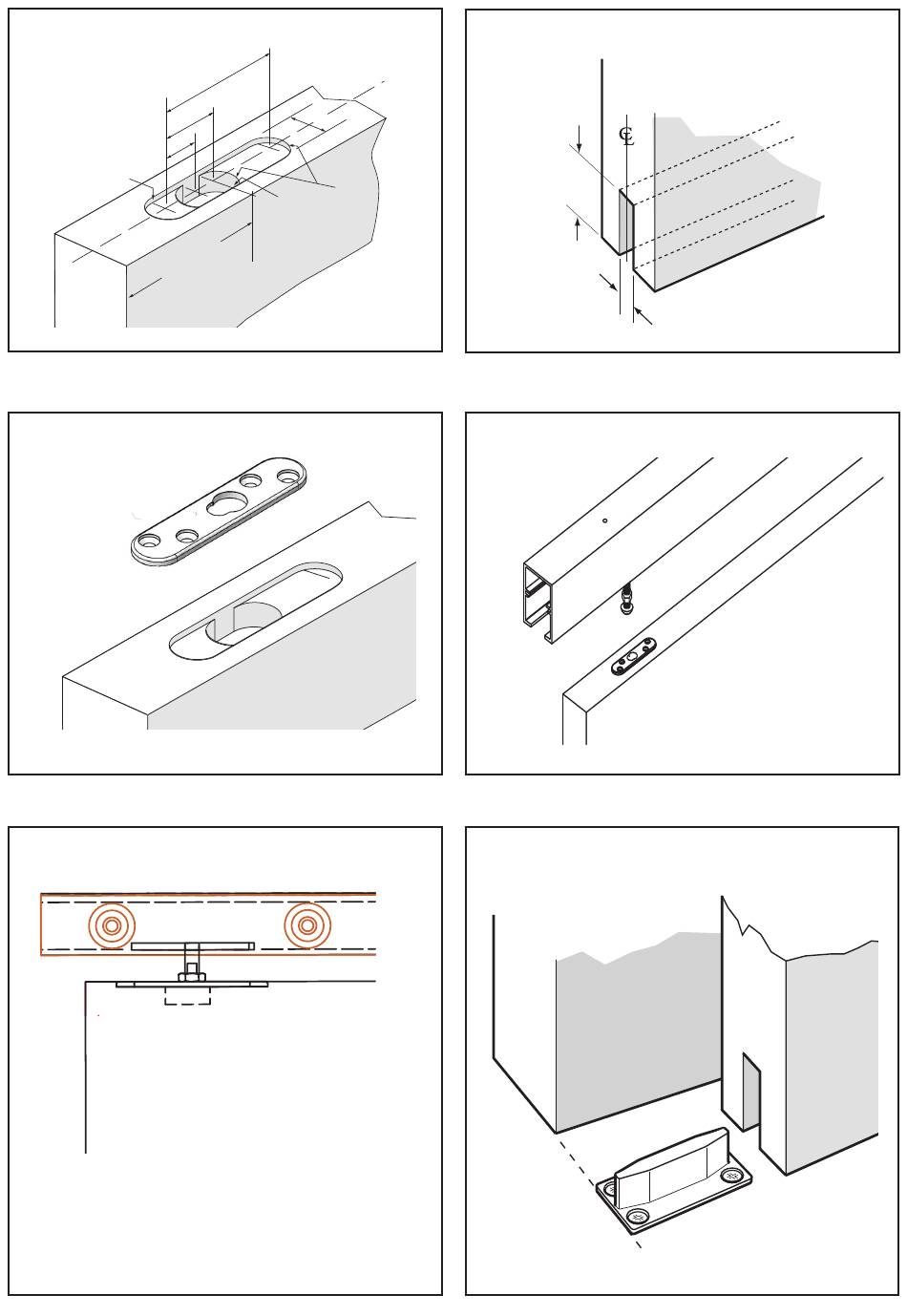 ℄