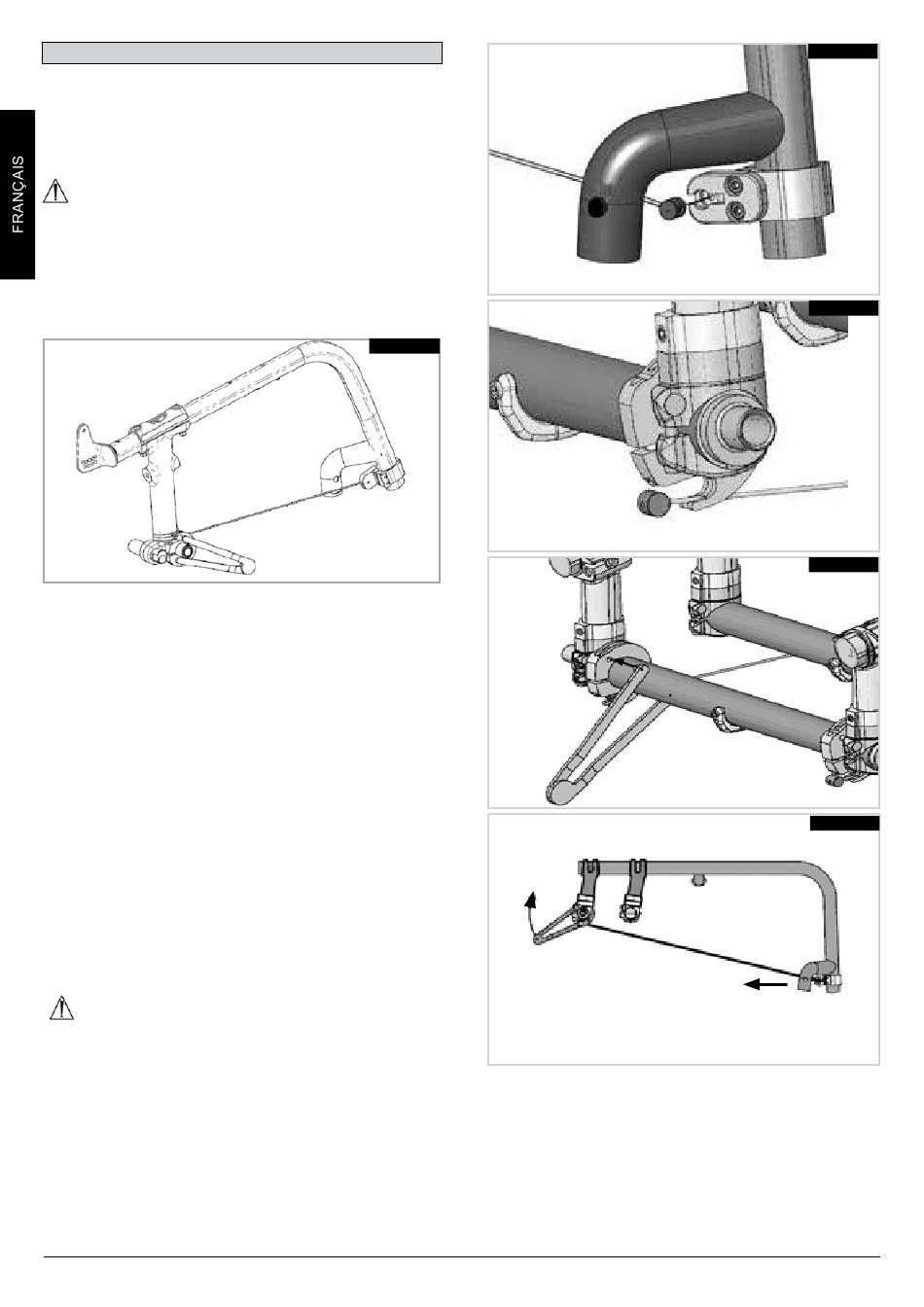 FRANÇAIS