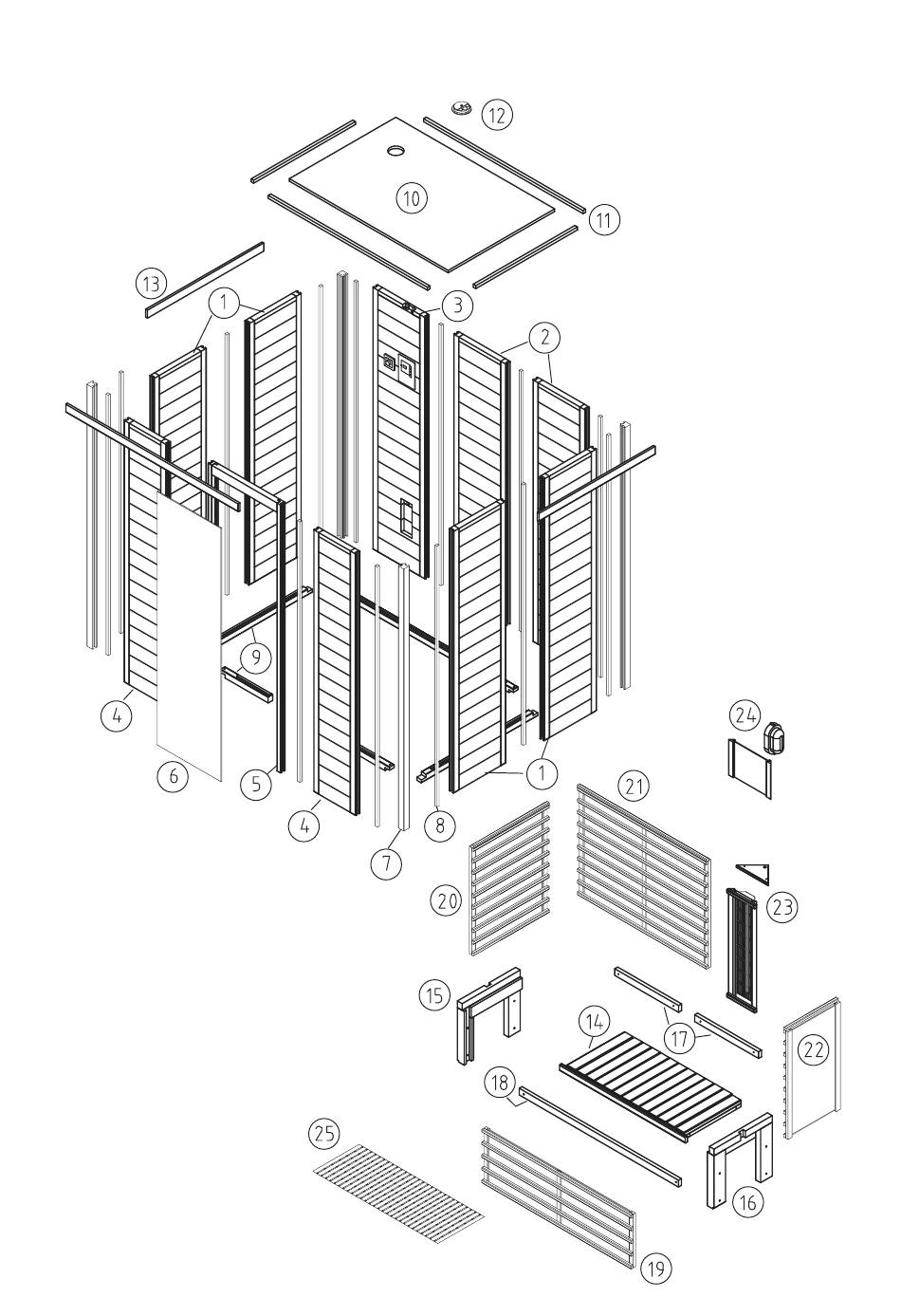 12
10
11
13
1
3
2
9
4
6
5
4
7
8
1
24
21
20
23
15
14
17
22
18
25
16
19