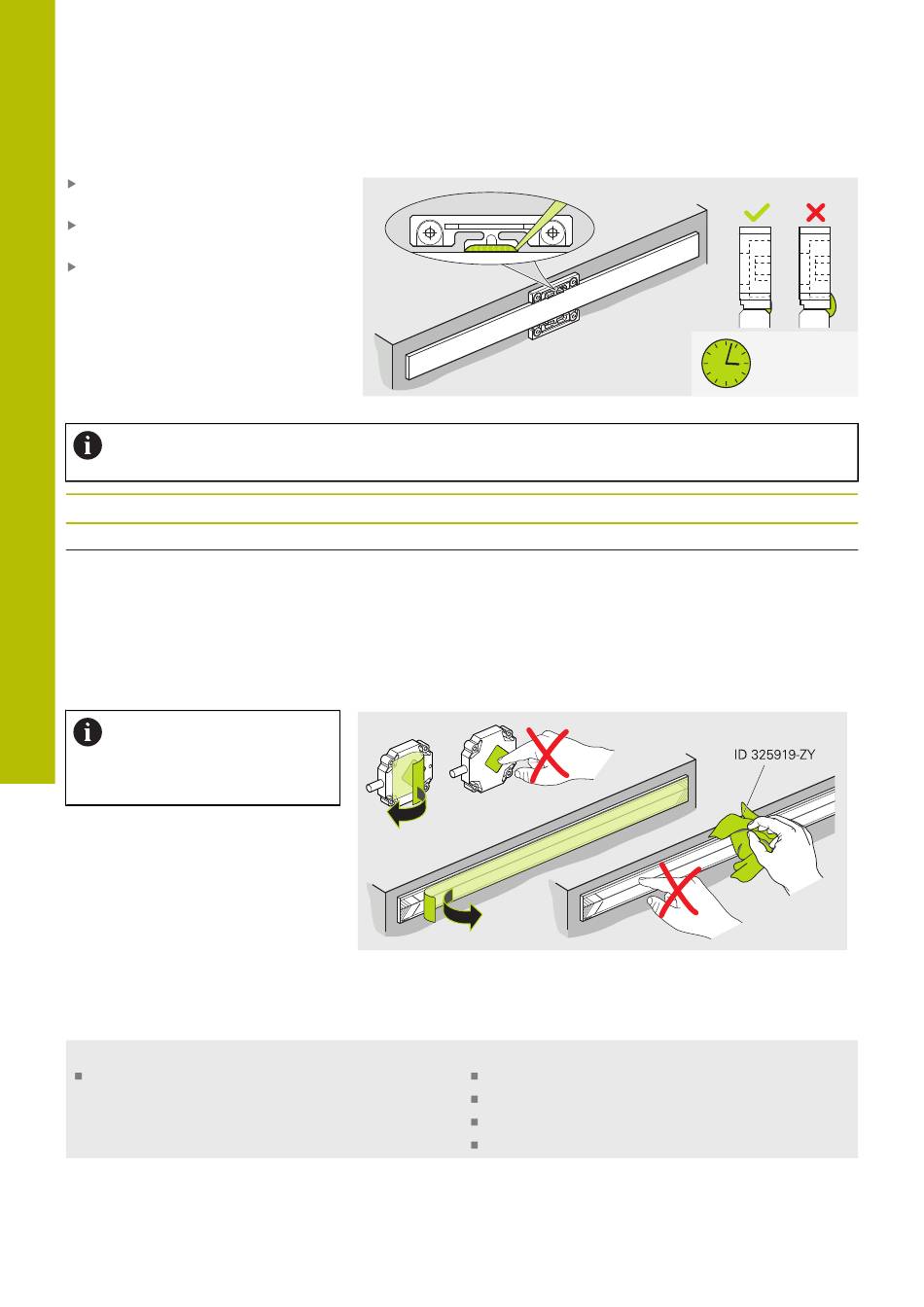 ID 325919-ZY