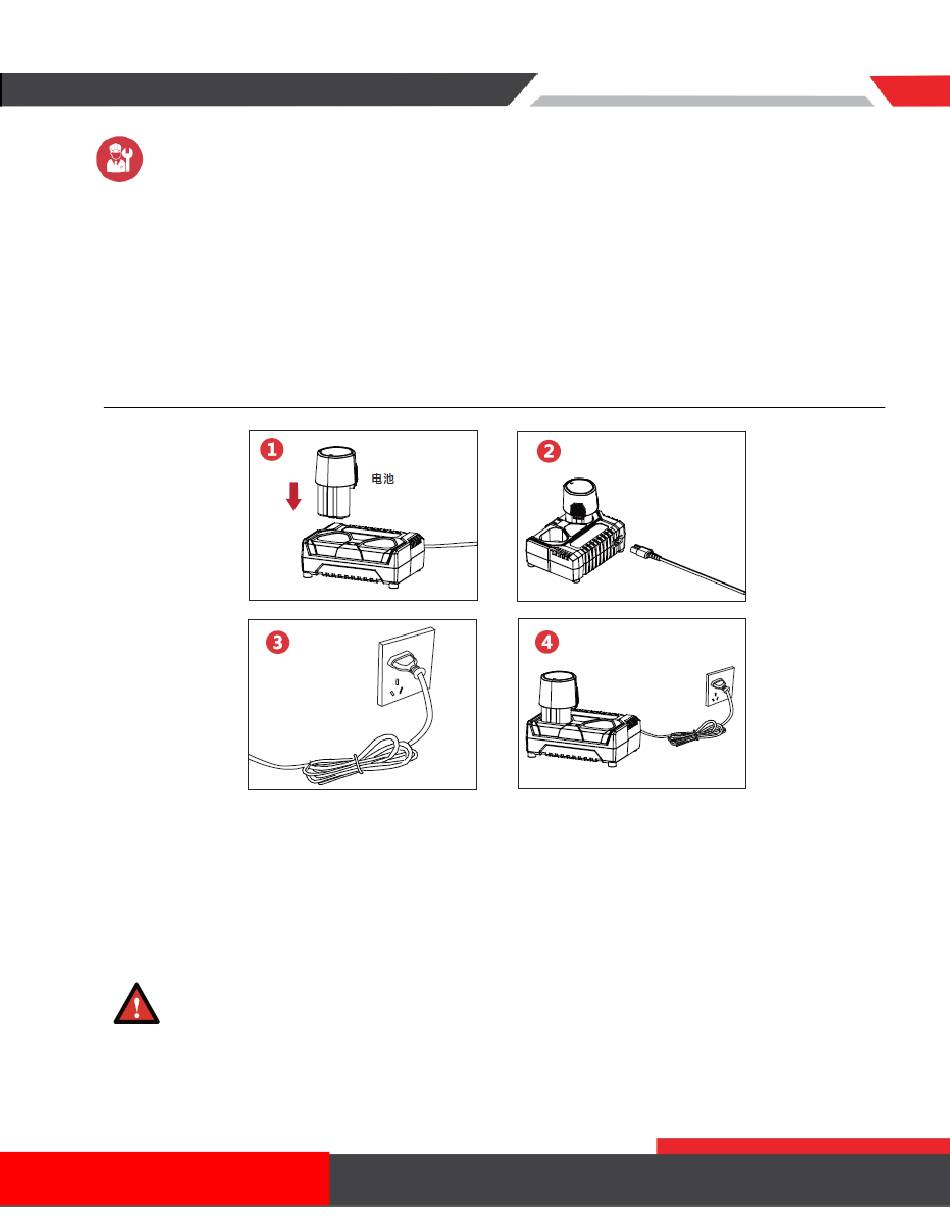 1

电池

2

3

4