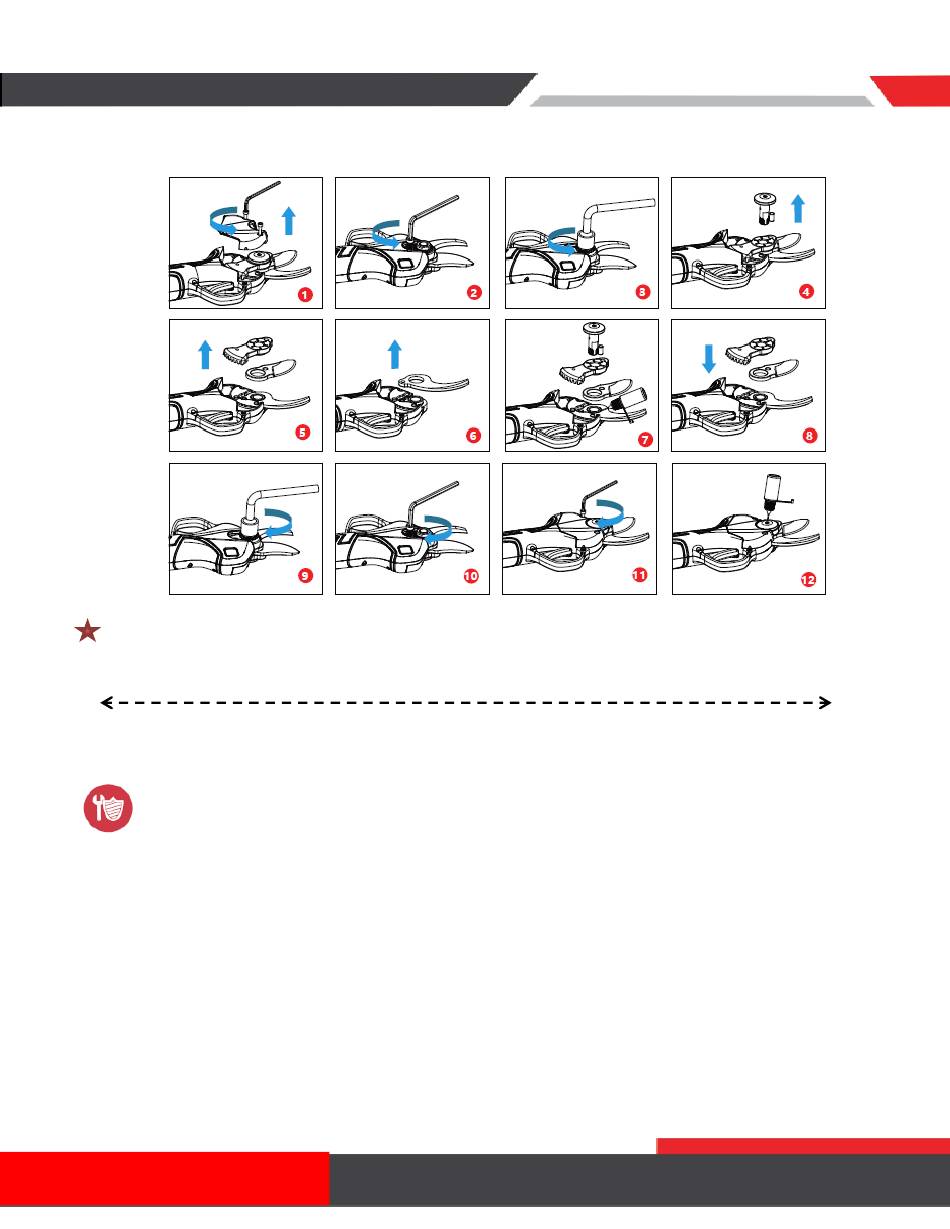 1

2

3

4

5

6

7

8

9

10

11

12