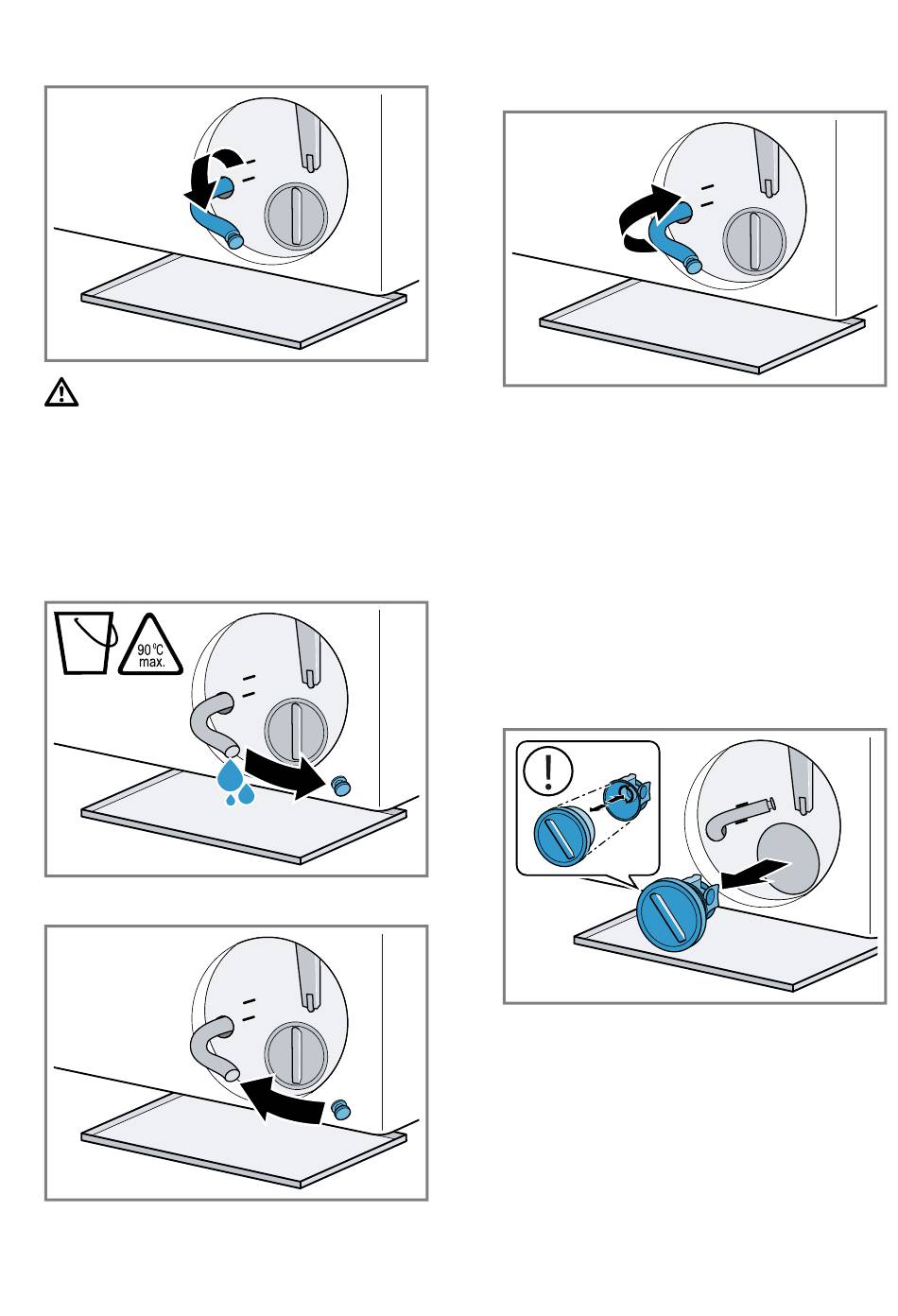 90 °C
max.