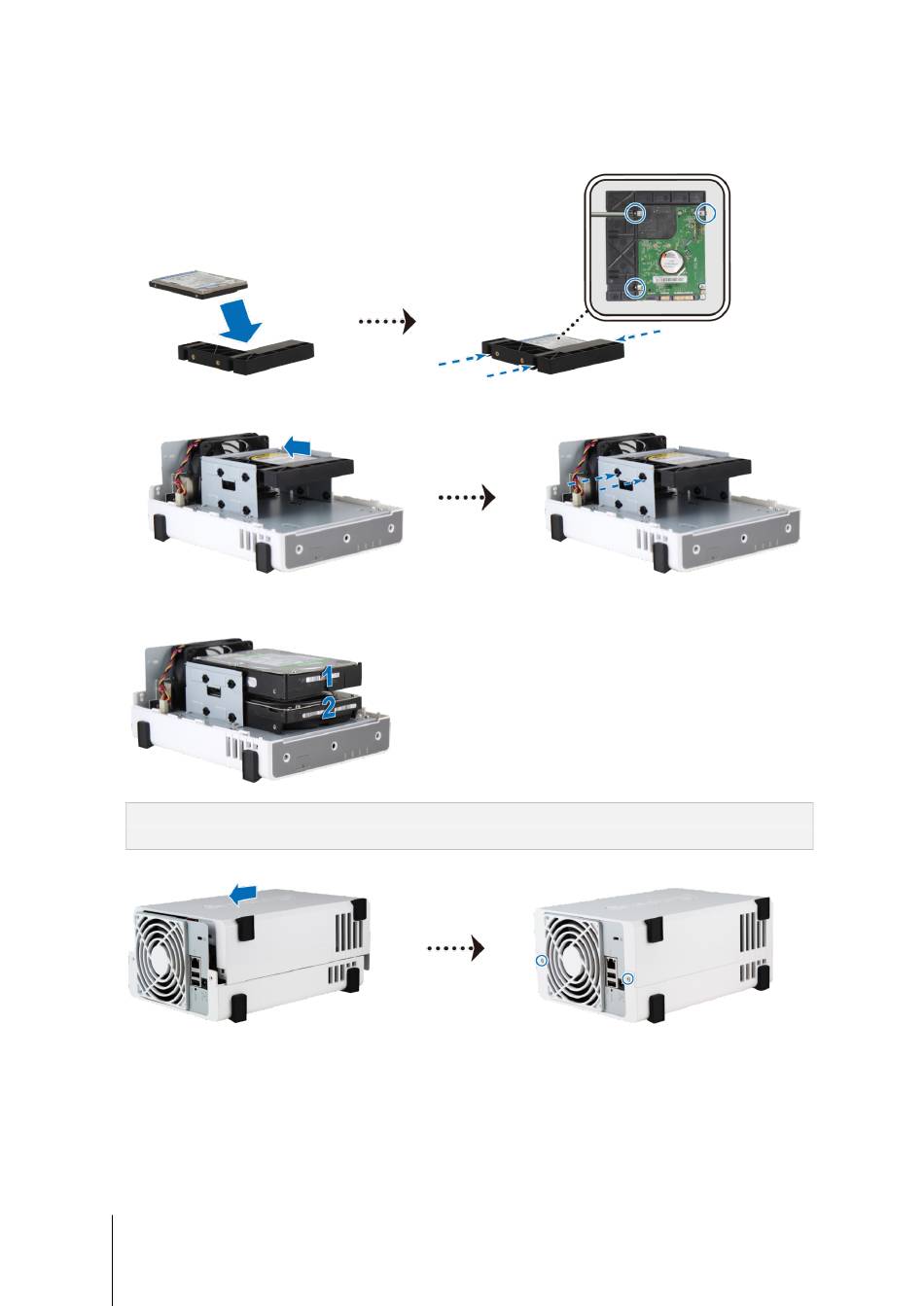 1
2