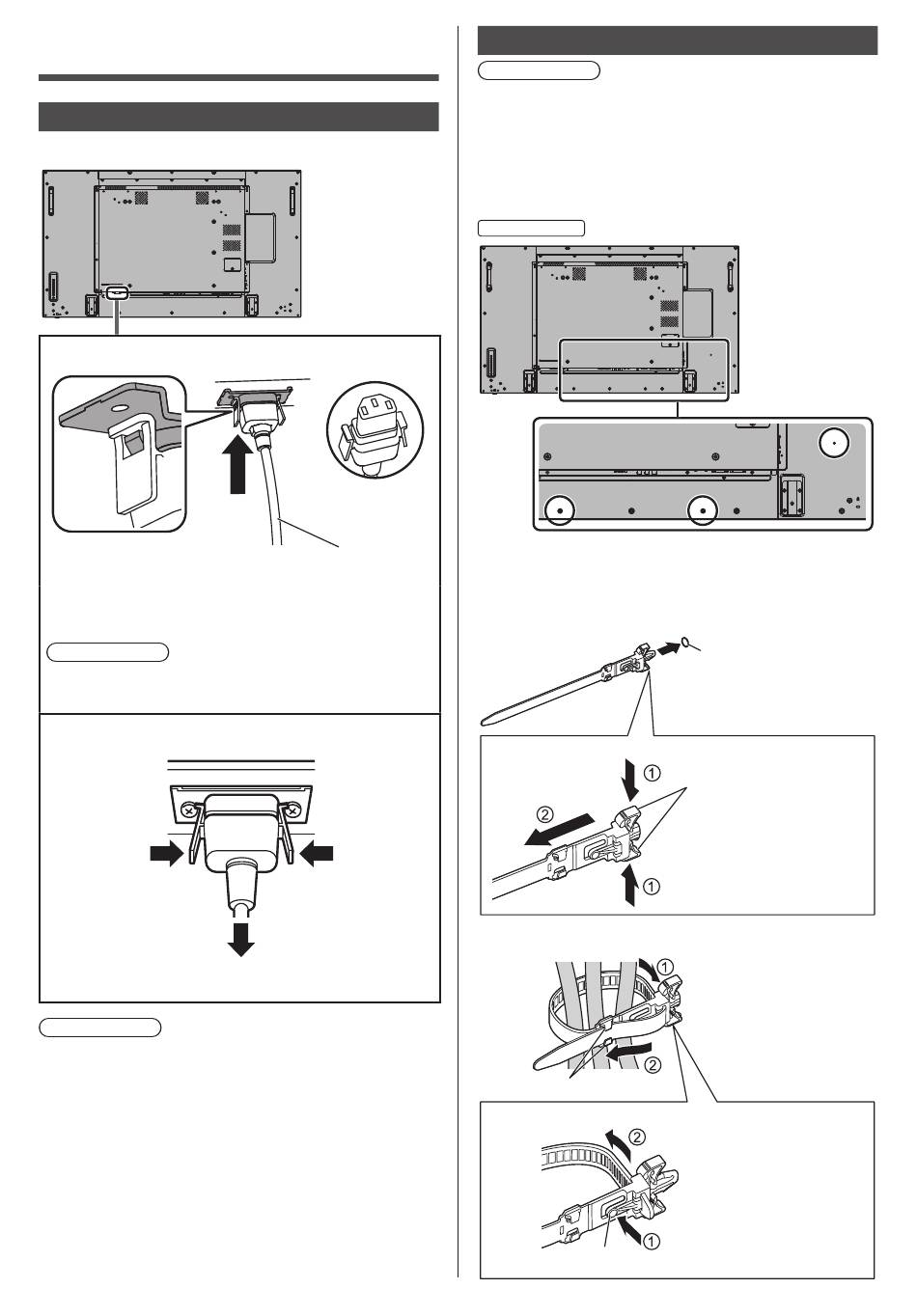 ① ② ① ① ② ② ①