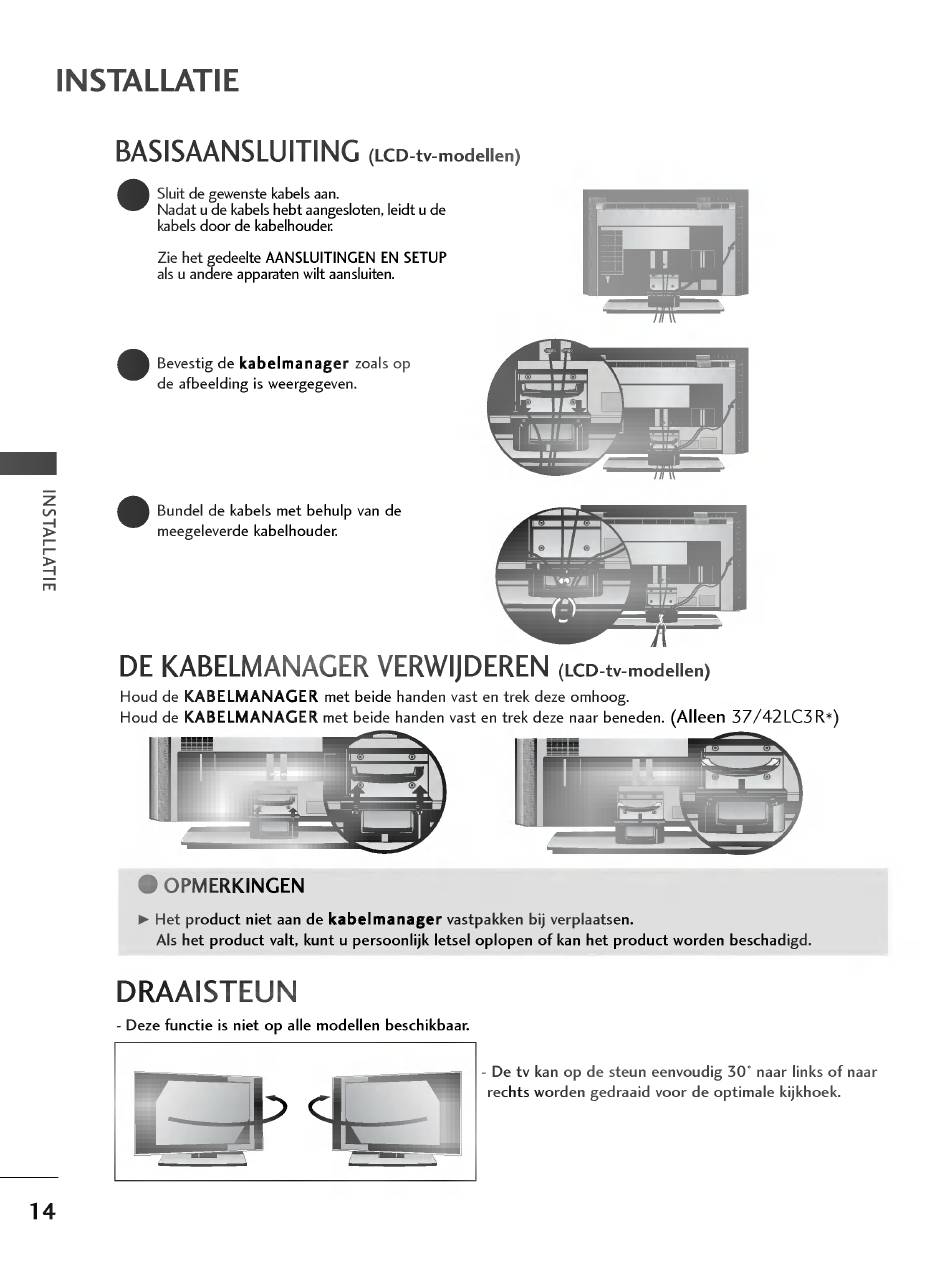 INSTALLATIE

BASISAANSLUITING (LCD-tv-modellen)

Sluit de gewenste kabels aan.
Nadat u de kabels hebt aangesloten, leidt u de kabels door de kabelhouder.

Zie het gedeelte AANSLUITINGEN EN SETUP als u andere apparaten wilt aansluiten.

Bevestig de kabelmanager zoals op de afbeelding is weergegeven.

Bundel de kabels met behulp van de meegeleverde kabelhouder.

INSTALLATIE

DE KABELMANAGER VERWIJDEREN (LCD-tv-modellen)

Houd de KABELMANAGER met beide handen vast en trek deze omhoog.
Houd de KABELMANAGER met beide handen vast en trek deze naar beneden. (Alleen 37/42LC3R*)

OPMERKINGEN

► Het product niet aan de kabelmanager vastpakken bij verplaatsen.
Als het product valt, kunt u persoonlijk letsel oplopen of kan het product worden beschadigd.

DRAAISTEUN

- Deze functie is niet op alle modellen beschikbaar.

- De tv kan op de steun eenvoudig 30° naar links of naar rechts worden gedraaid voor de optimale kijkhoek.

14