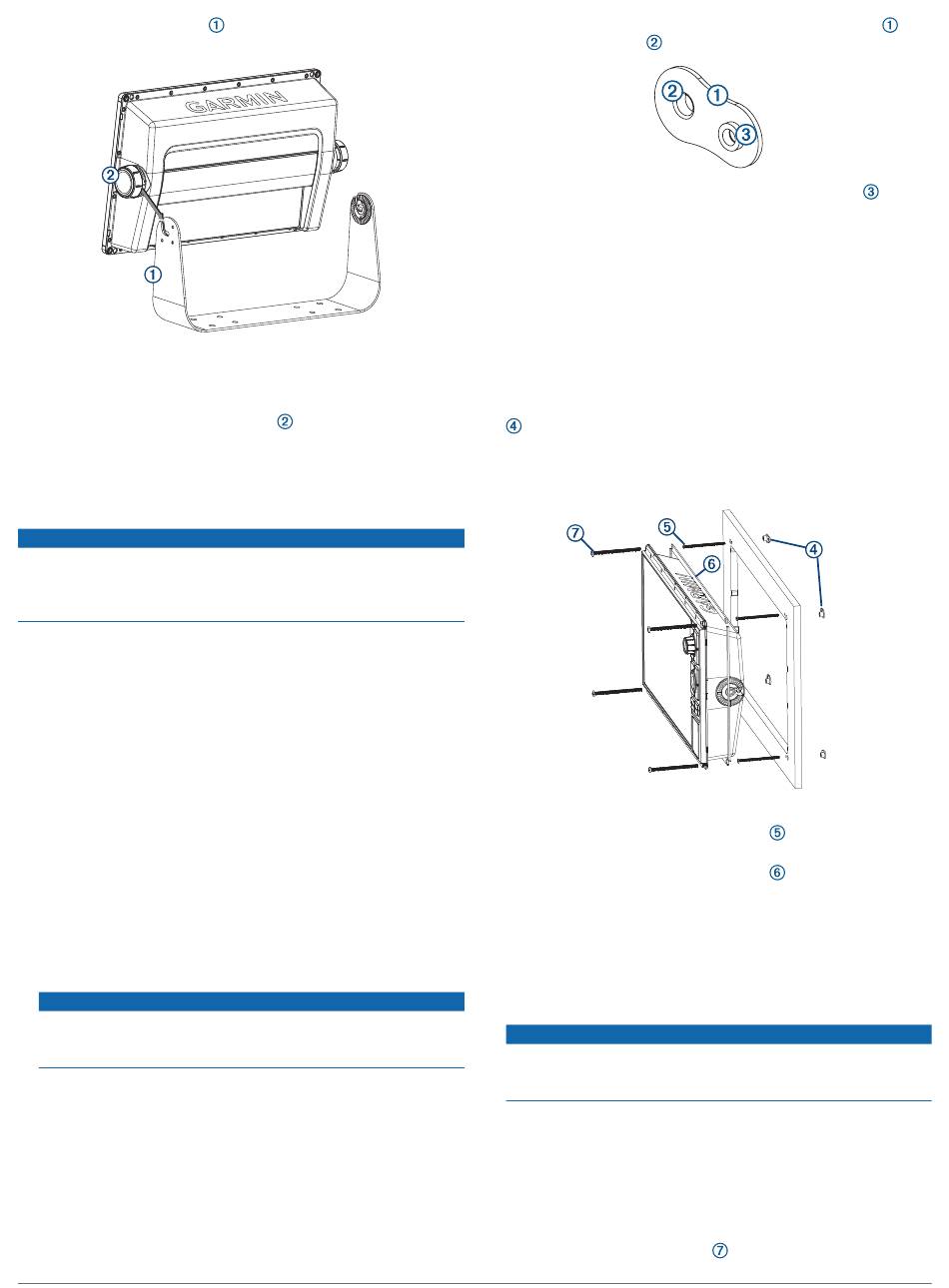 ①

GARMIN
②
①

②

①
②

② ①
③

③

④

⑦ ⑤
⑥ ④

⑤

⑥

⑦