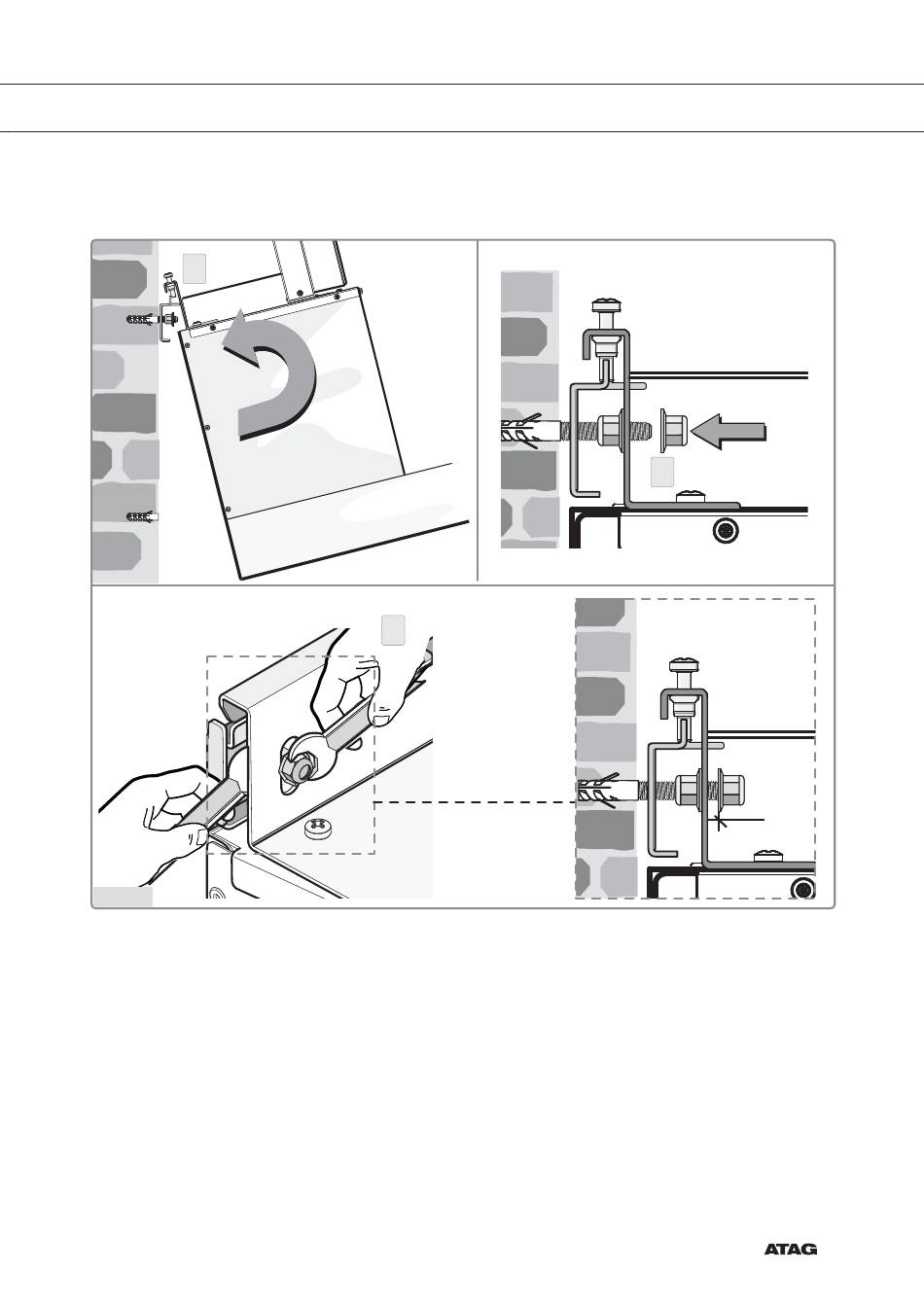 ATAG