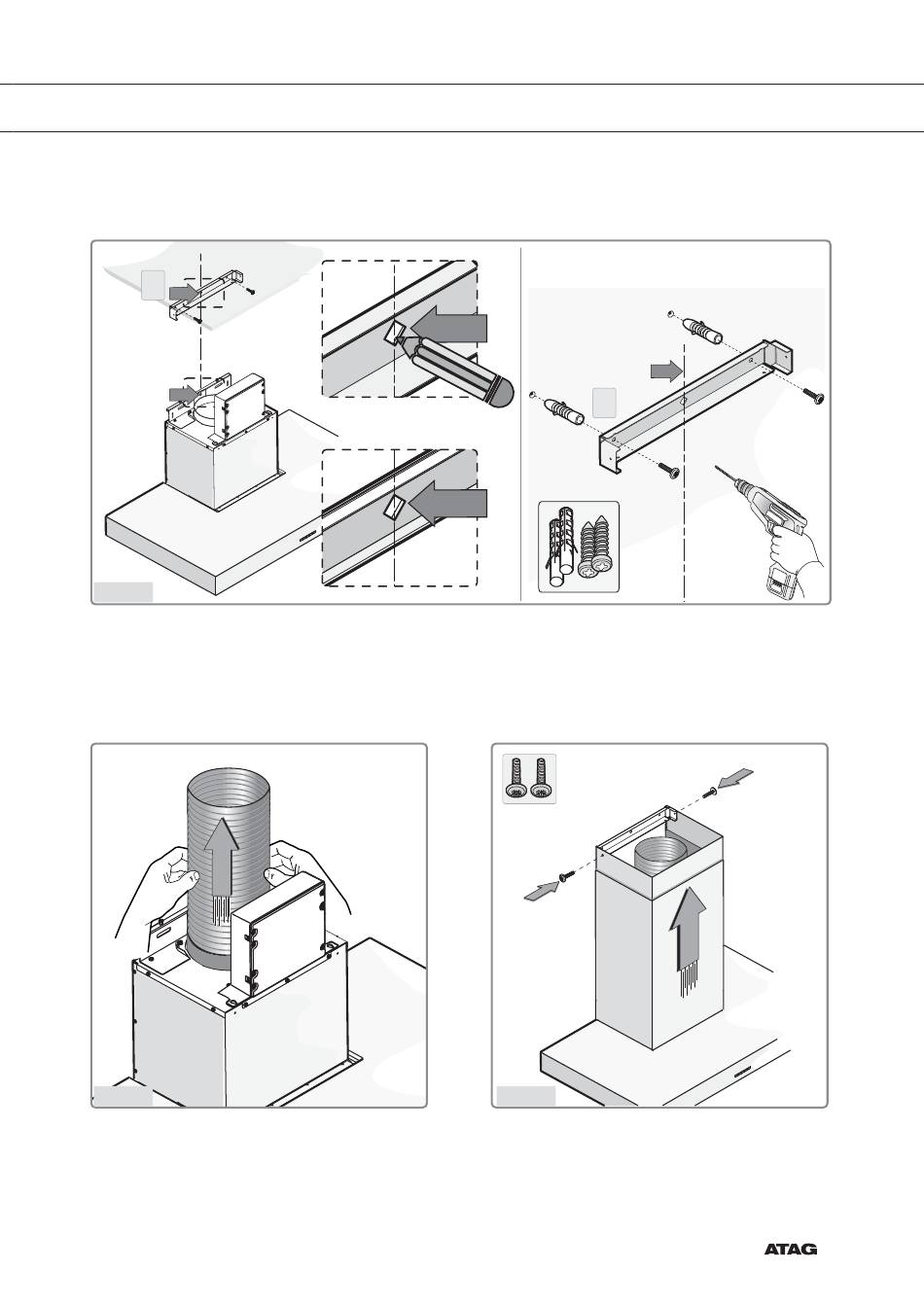 ATAG