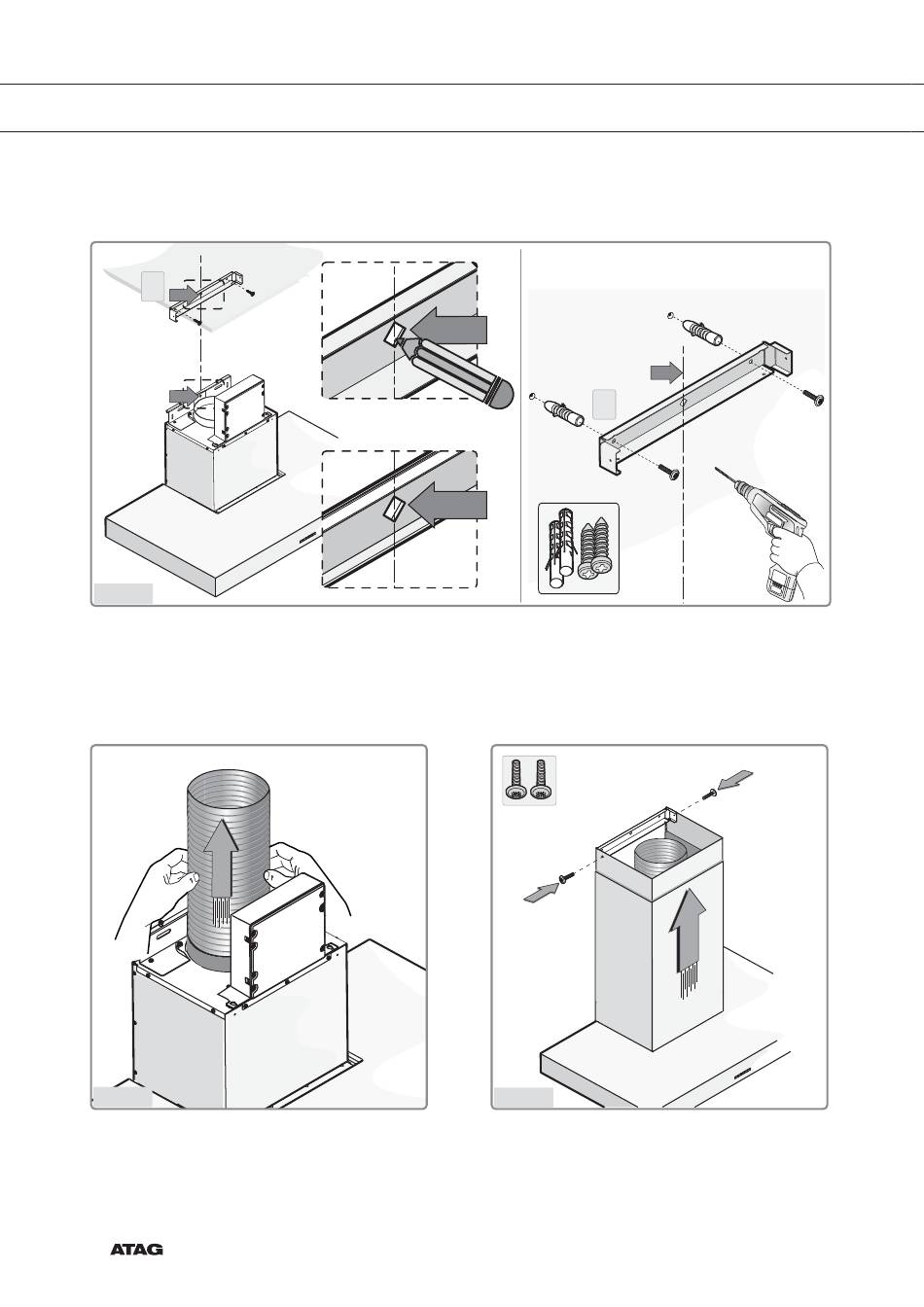 ATAG