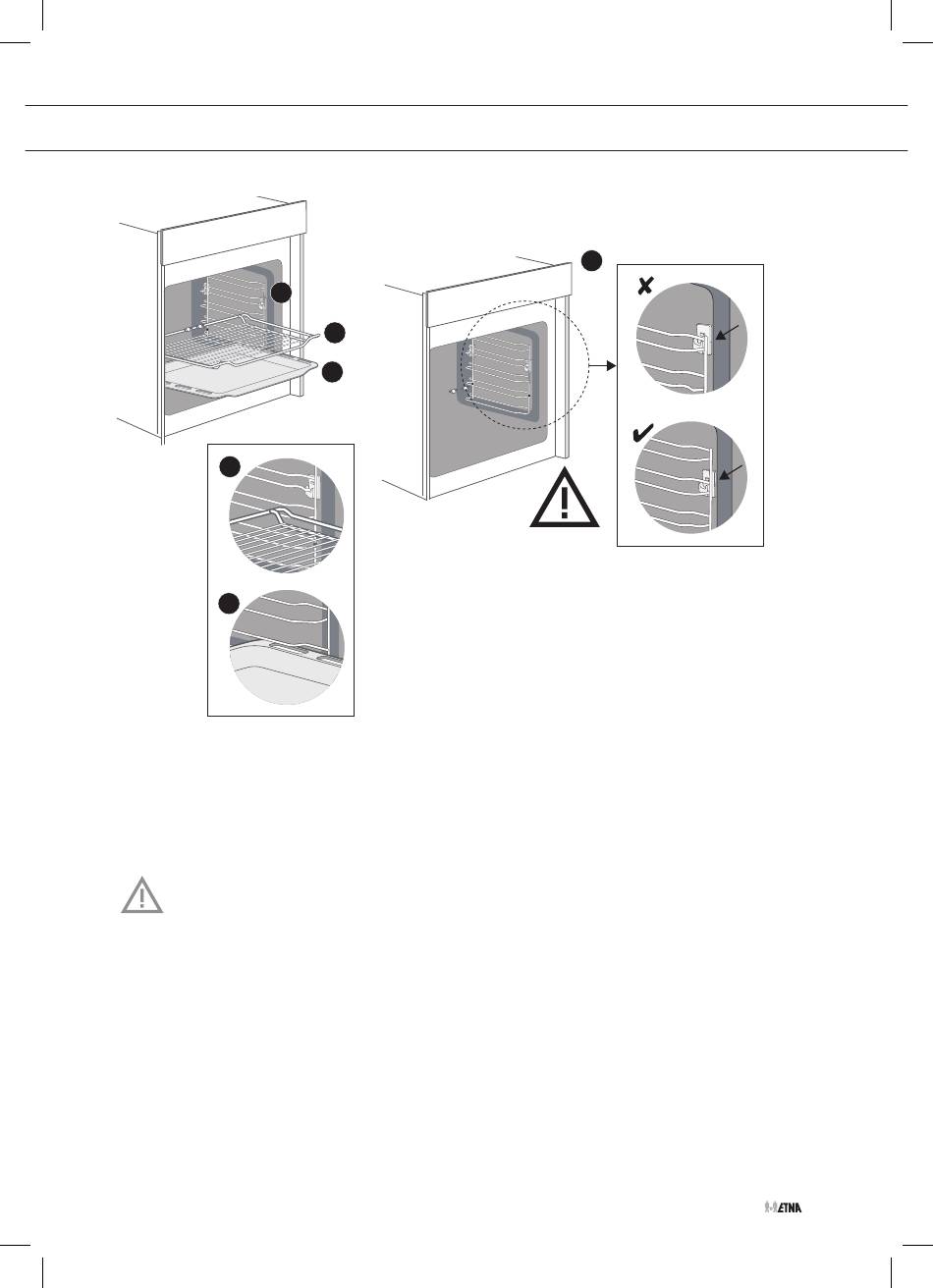 ETNA