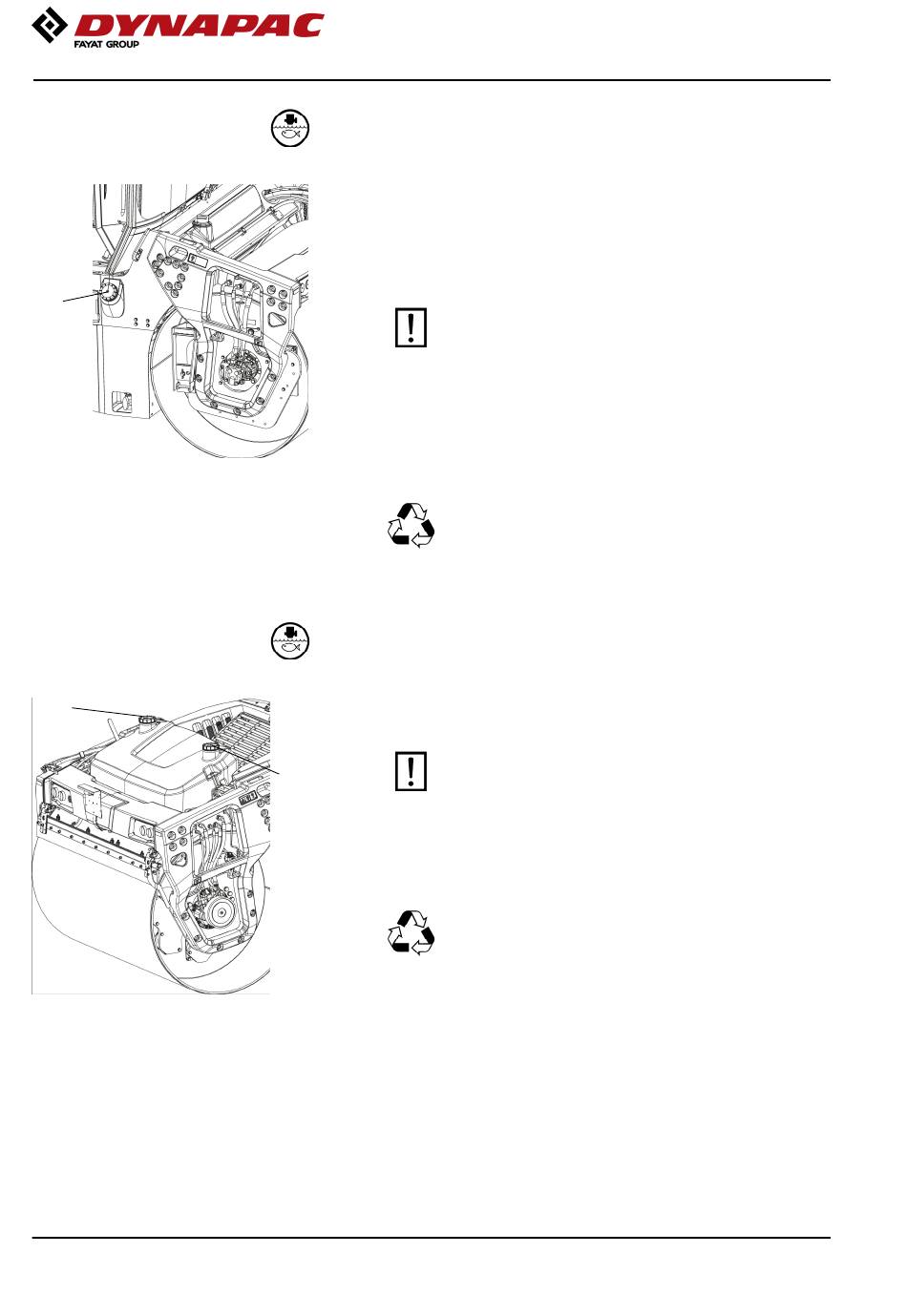 DYNAPAC
FAYAT GROUP