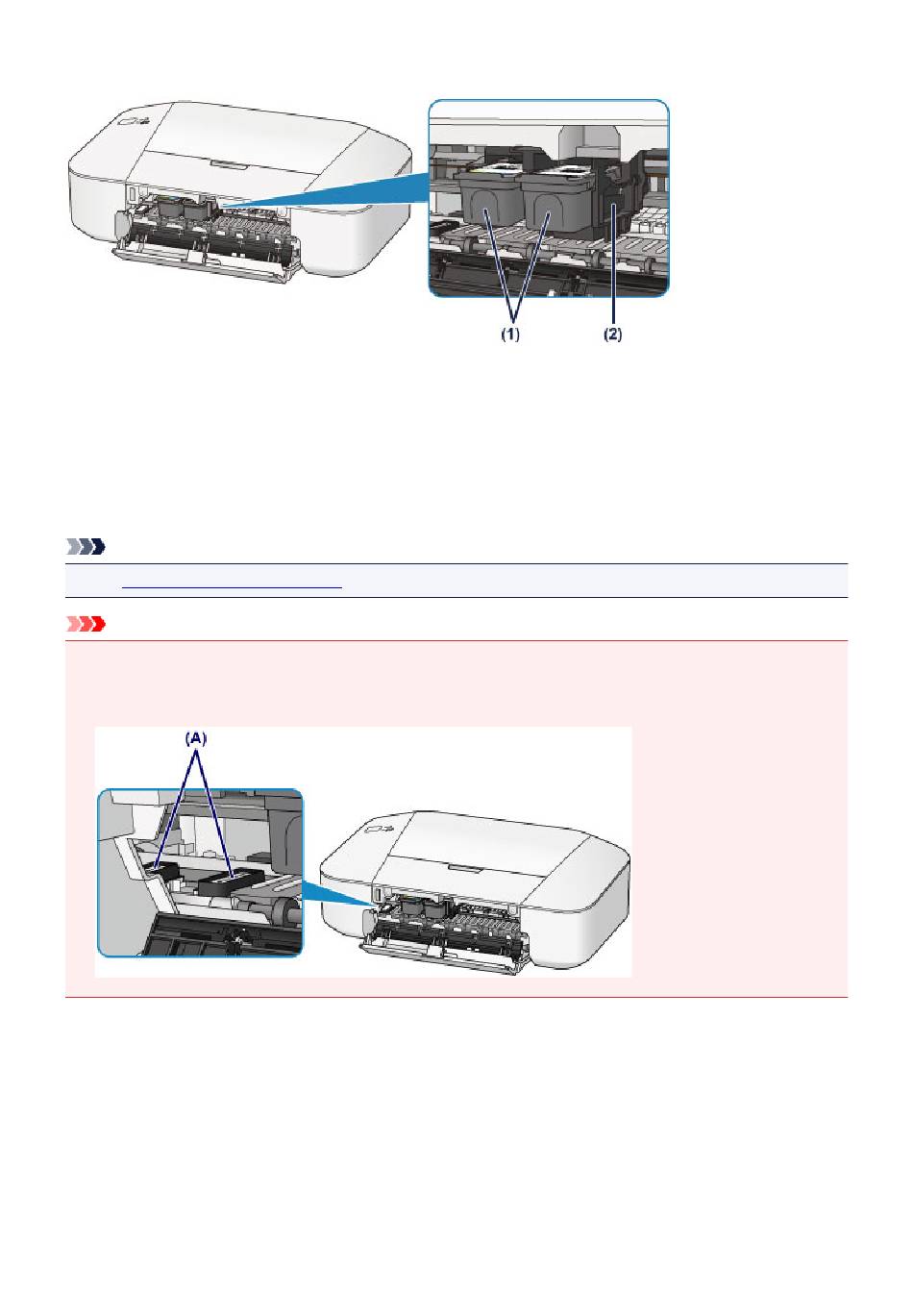 (1)

(2)

(A)