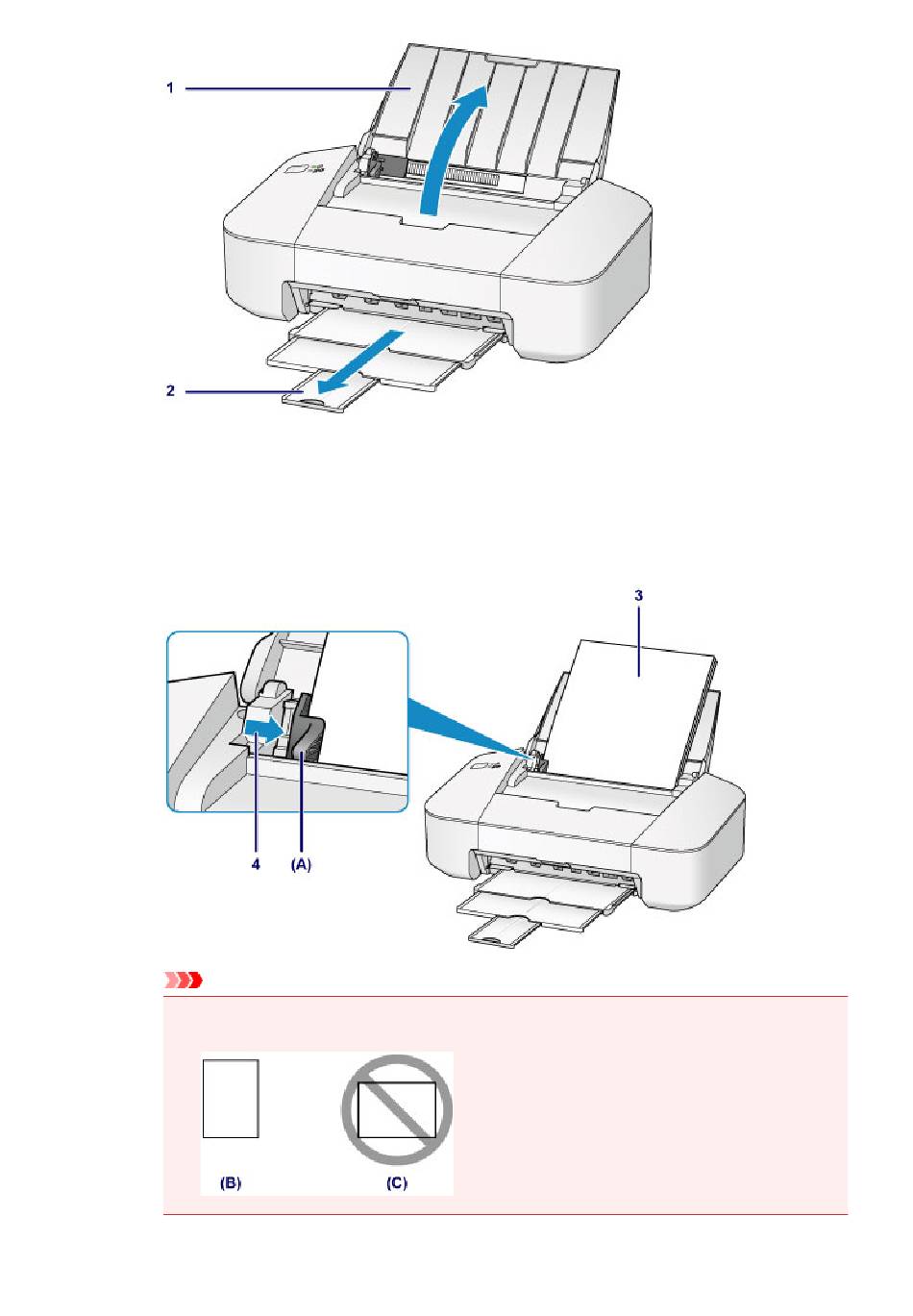 1

2

3

4

(A)

(B)

(C)