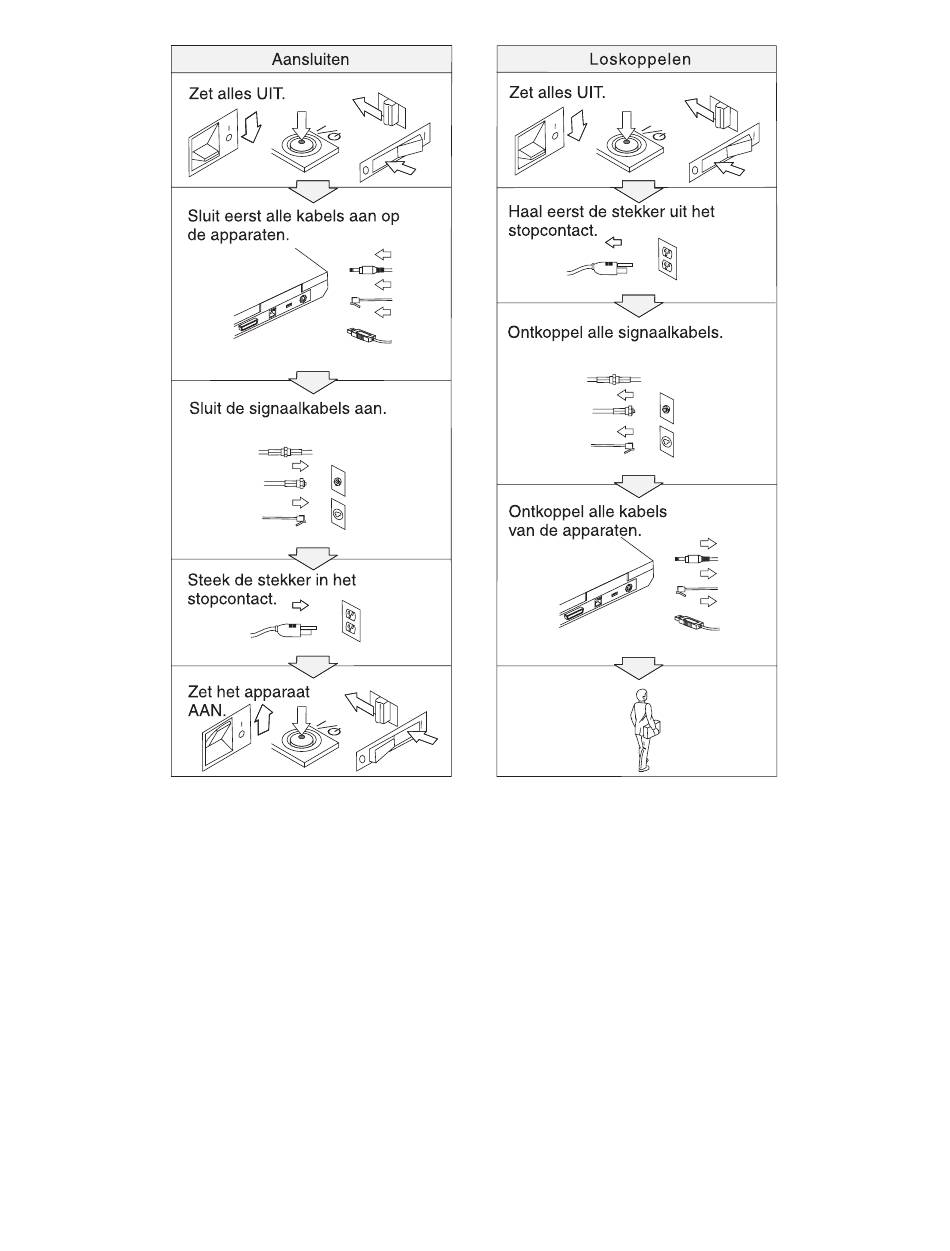 Aansluiten

Zet alles UIT.

Sluit eerst alle kabels aan op de apparaten.

Sluit de signaalkabels aan.

Steek de stekker in het stopcontact.

Zet het apparaat AAN.

Loskoppelen

Zet alles UIT.

Haal eerst de stekker uit het stopcontact.

Ontkoppel alle signaalkabels.

Ontkoppel alle kabels van de apparaten.