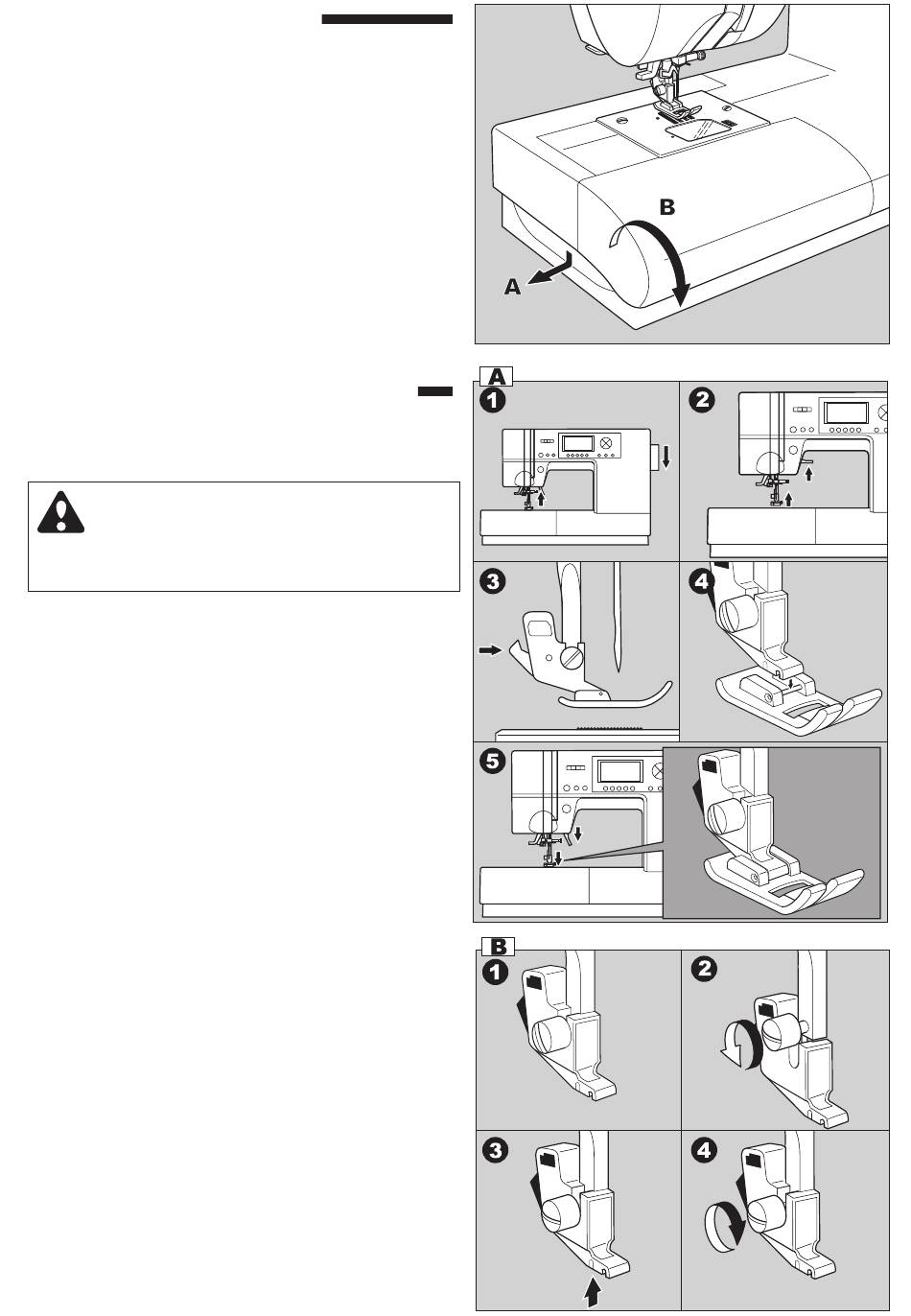 B

A

A

1

2

3

4

5

B

1

2

3

4