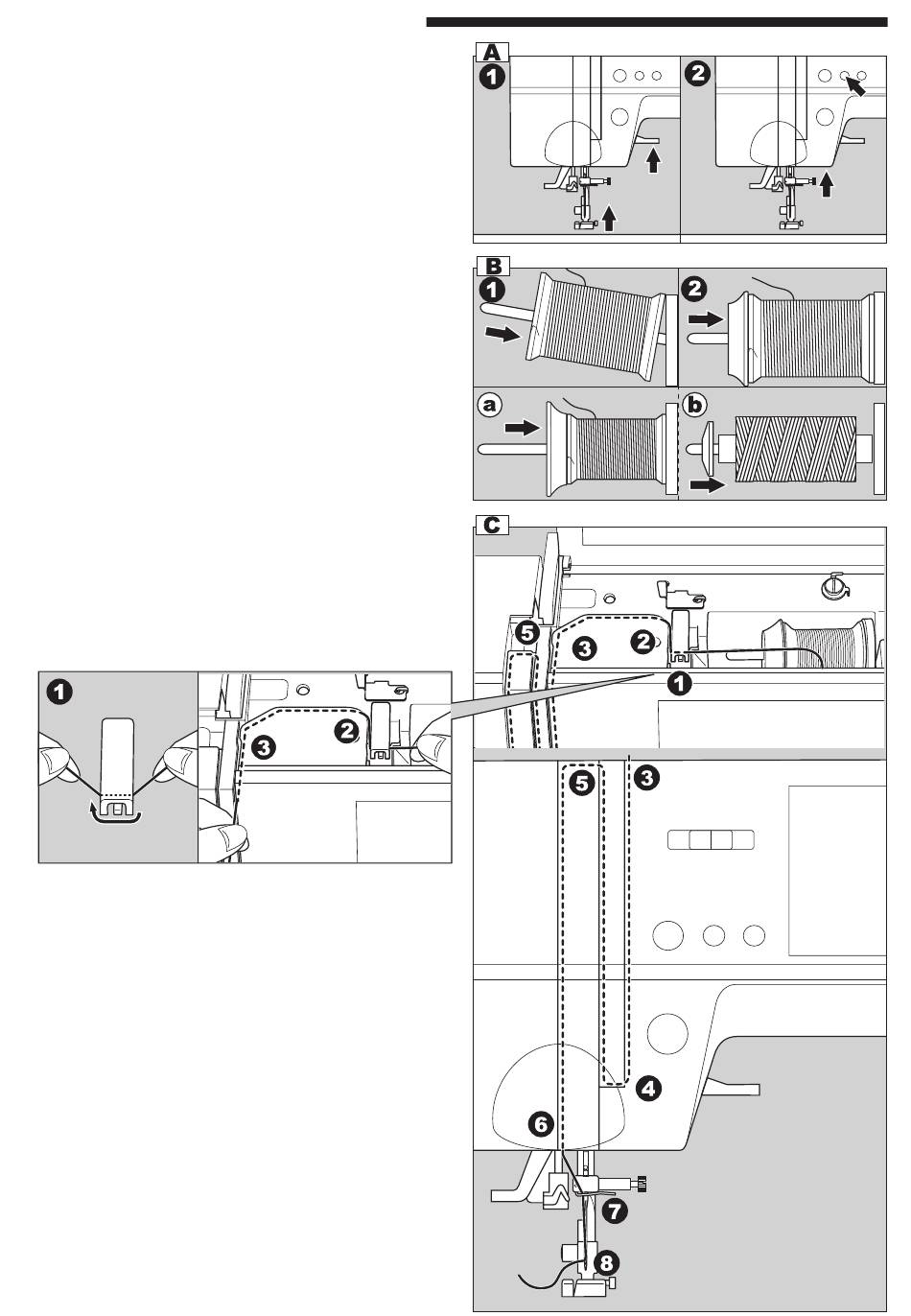 A
1
2
B
1
2
a
b
C
5
3
2
1
1
3
2
5
3
4
6
7
8