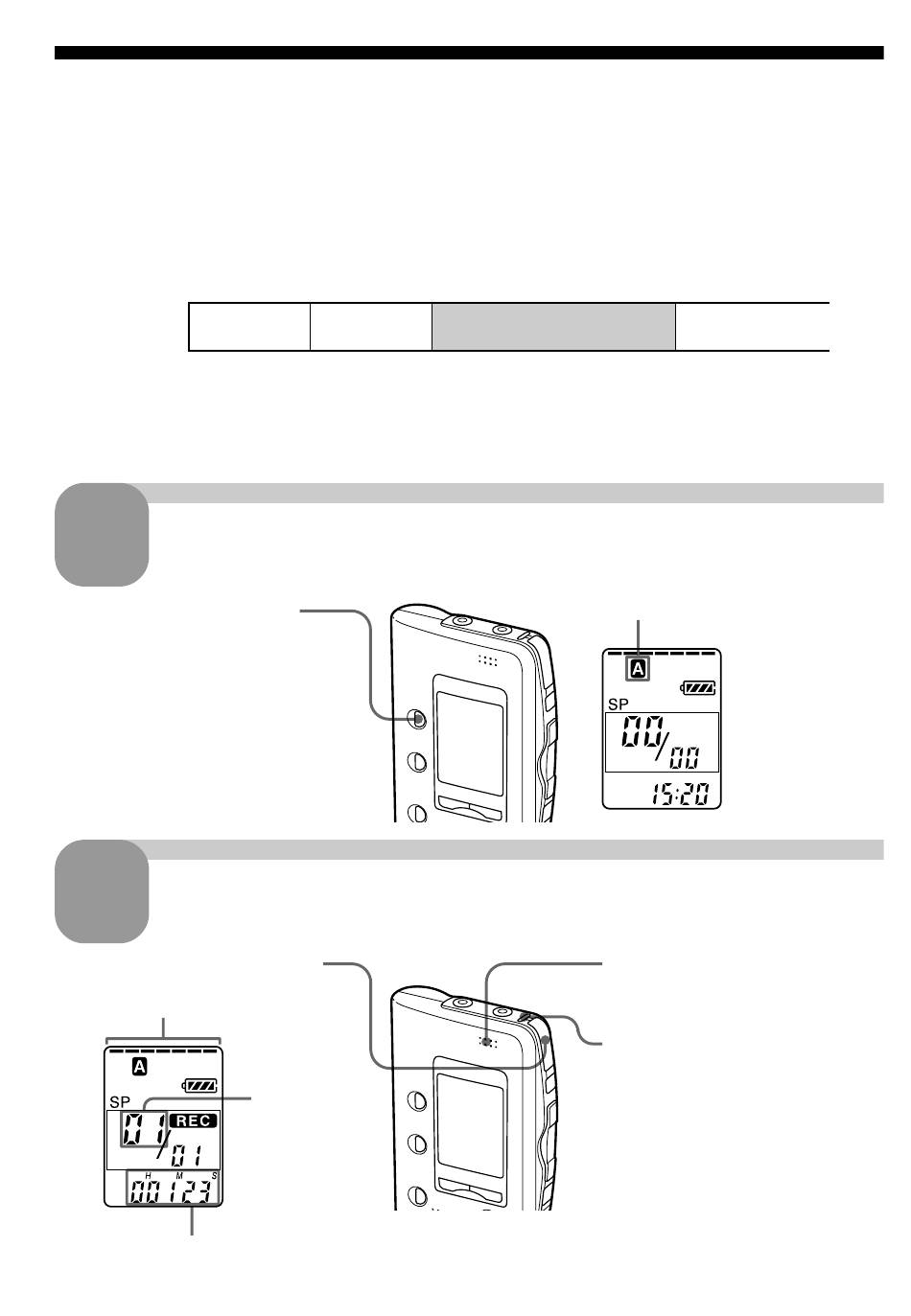 A

SP

00/00

15:20

A

SP

01 REC

/01

H M S

00123